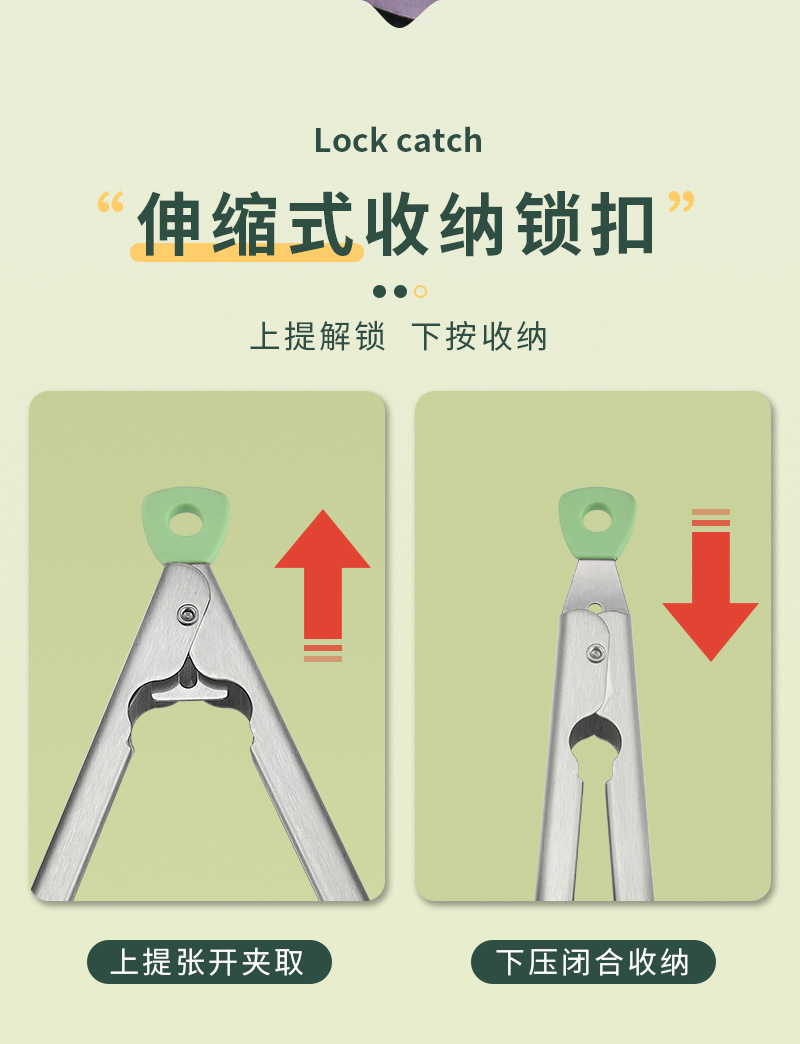 Lock catch

“伸缩式收纳锁扣”

上提解锁 下按收纳

上提张开夹取

下压闭合收纳