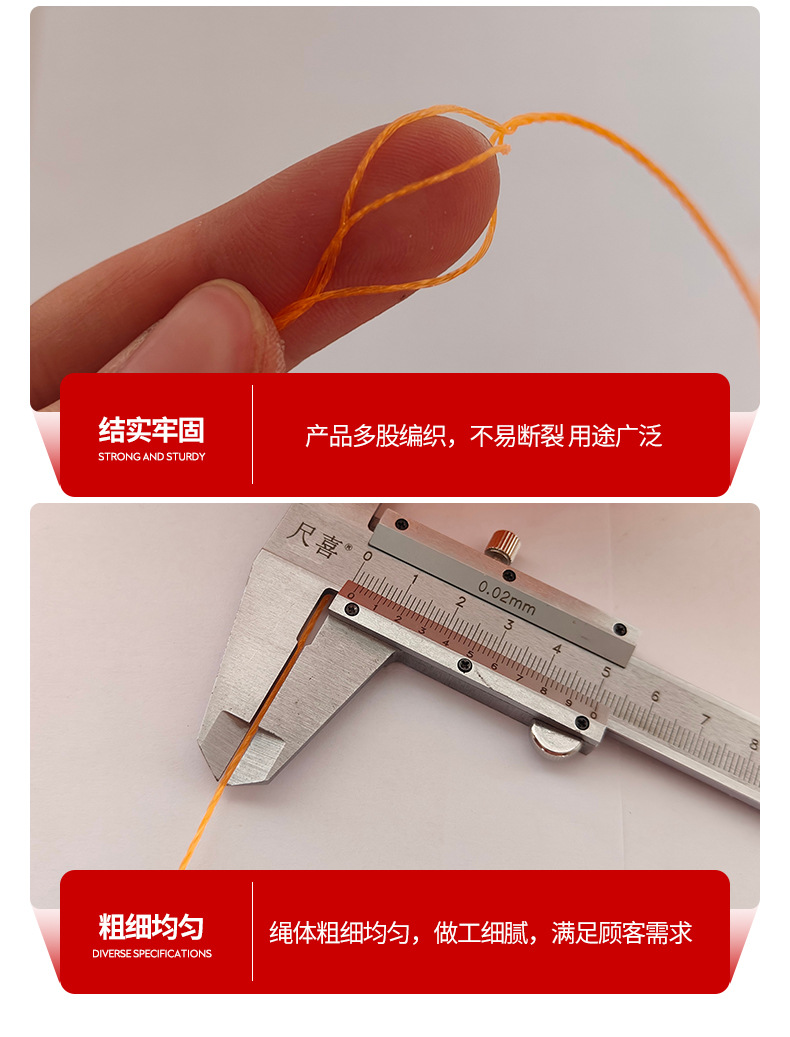 结实牢固
STRONG AND STURDY

产品多股编织，不易断裂 用途广泛

尺喜®
0.02mm
0 1 2 3 4 5 6 7 8
0 1 2 3 4 5 6 7 8 9 0

粗细均匀
DIVERSE SPECIFICATIONS

绳体粗细均匀，做工细腻，满足顾客需求