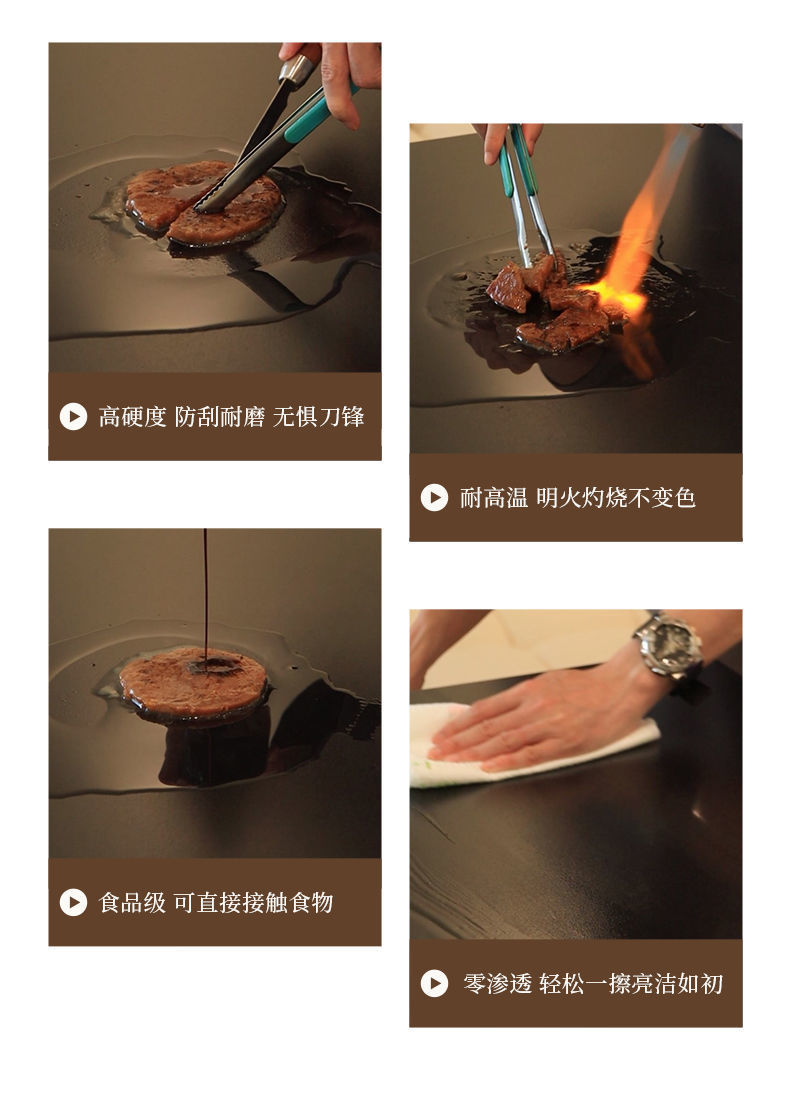 高硬度 防刮耐磨 无惧刀锋

耐高温 明火灼烧不变色

食品级 可直接接触食物

零渗透 轻松一擦亮洁如初