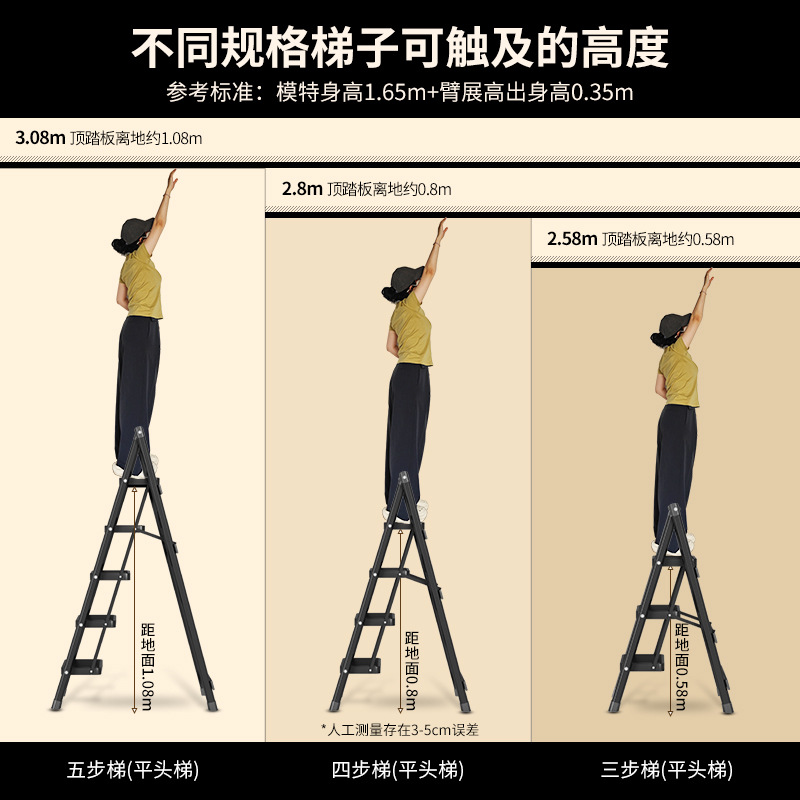 不同规格梯子可触及的高度
参考标准：模特身高1.65m+臂展高出身高0.35m

3.08m 顶踏板离地约1.08m

2.8m 顶踏板离地约0.8m

2.58m 顶踏板离地约0.58m

距地面1.08m

距地面0.8m

距地面0.58m

*人工测量存在3-5cm误差

五步梯(平头梯)

四步梯(平头梯)

三步梯(平头梯)