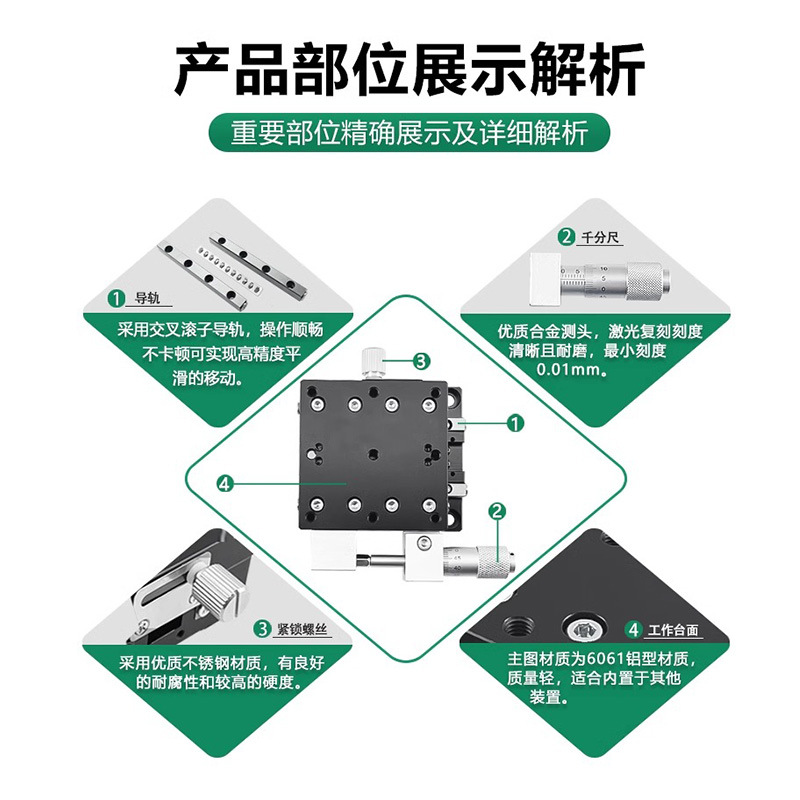 产品部位展示解析

重要部位精确展示及详细解析

① 导轨

采用交叉滚子导轨，操作顺畅不卡顿可实现高精度平滑的移动。

② 千分尺

优质合金测头，激光复刻刻度清晰且耐磨，最小刻度0.01mm。

③

①

④

②

③ 紧锁螺丝

采用优质不锈钢材质，有良好的耐腐性和较高的硬度。

④ 工作台面

主图材质为6061铝型材质，质量轻，适合内置于其他装置。