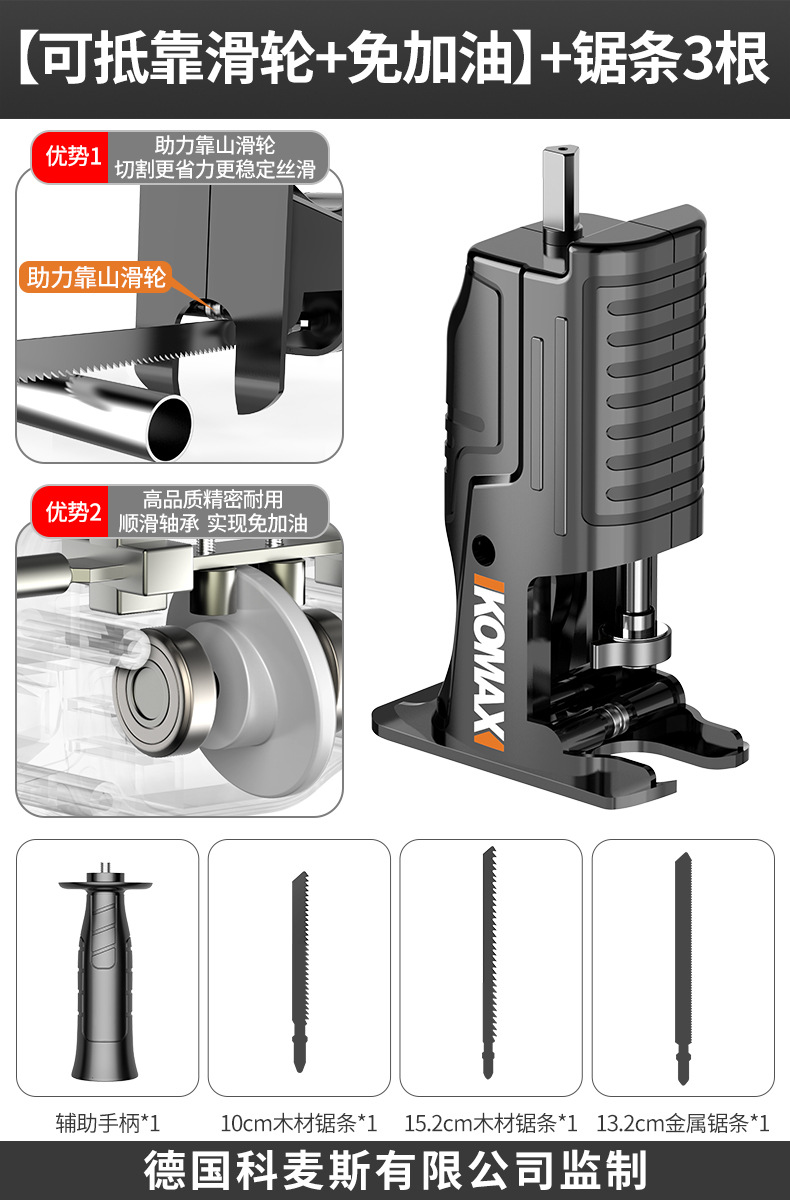 【可抵靠滑轮+免加油】+锯条3根

优势1
助力靠山滑轮
切割更省力更稳定丝滑

助力靠山滑轮

优势2
高品质精密耐用
顺滑轴承 实现免加油

KOMAX

辅助手柄*1

10cm木材锯条*1

15.2cm木材锯条*1

13.2cm金属锯条*1

德国科麦斯有限公司监制