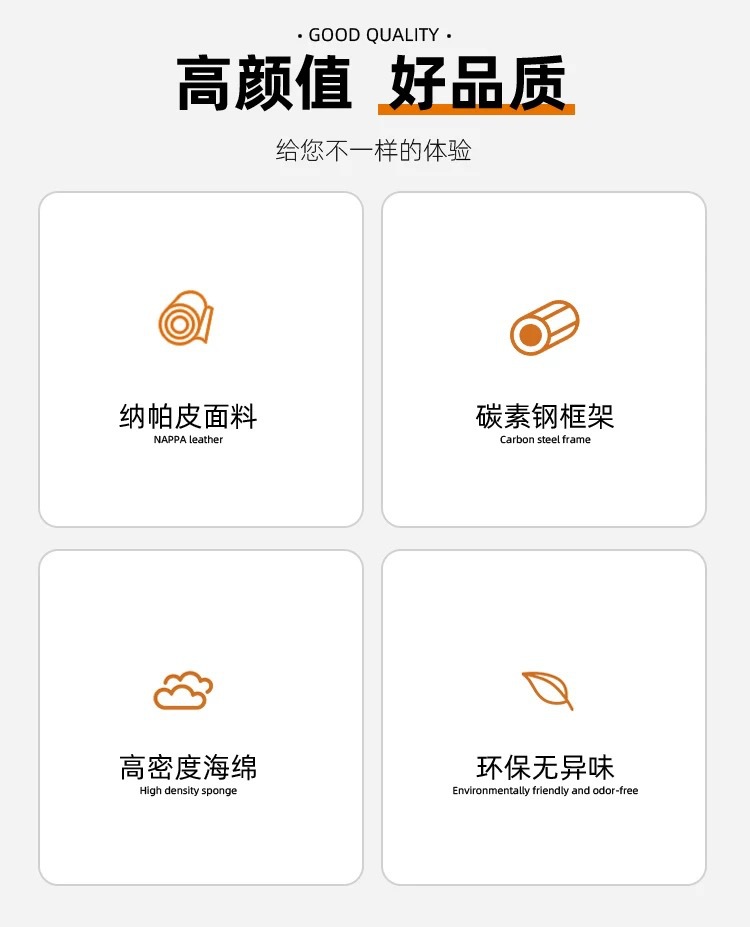 • GOOD QUALITY •

高颜值 好品质

给您不一样的体验

纳帕皮面料
NAPPA leather

碳素钢框架
Carbon steel frame

高密度海绵
High density sponge

环保无异味
Environmentally friendly and odor-free