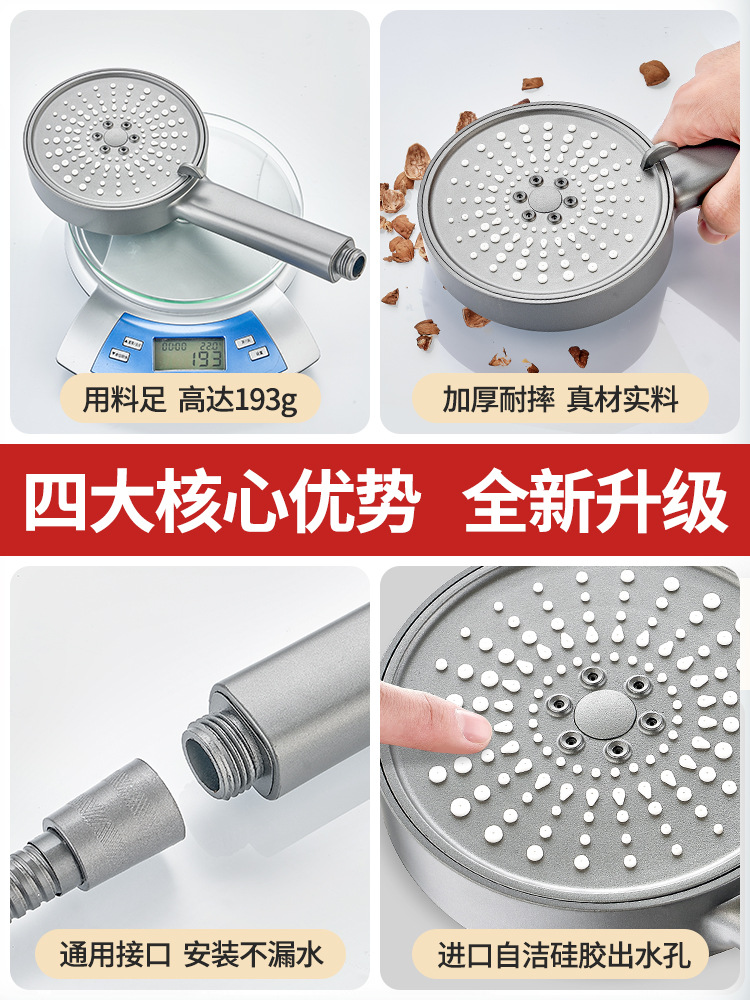 0000 220
193

用料足 高达193g

加厚耐摔 真材实料

四大核心优势 全新升级

通用接口 安装不漏水

进口自洁硅胶出水孔