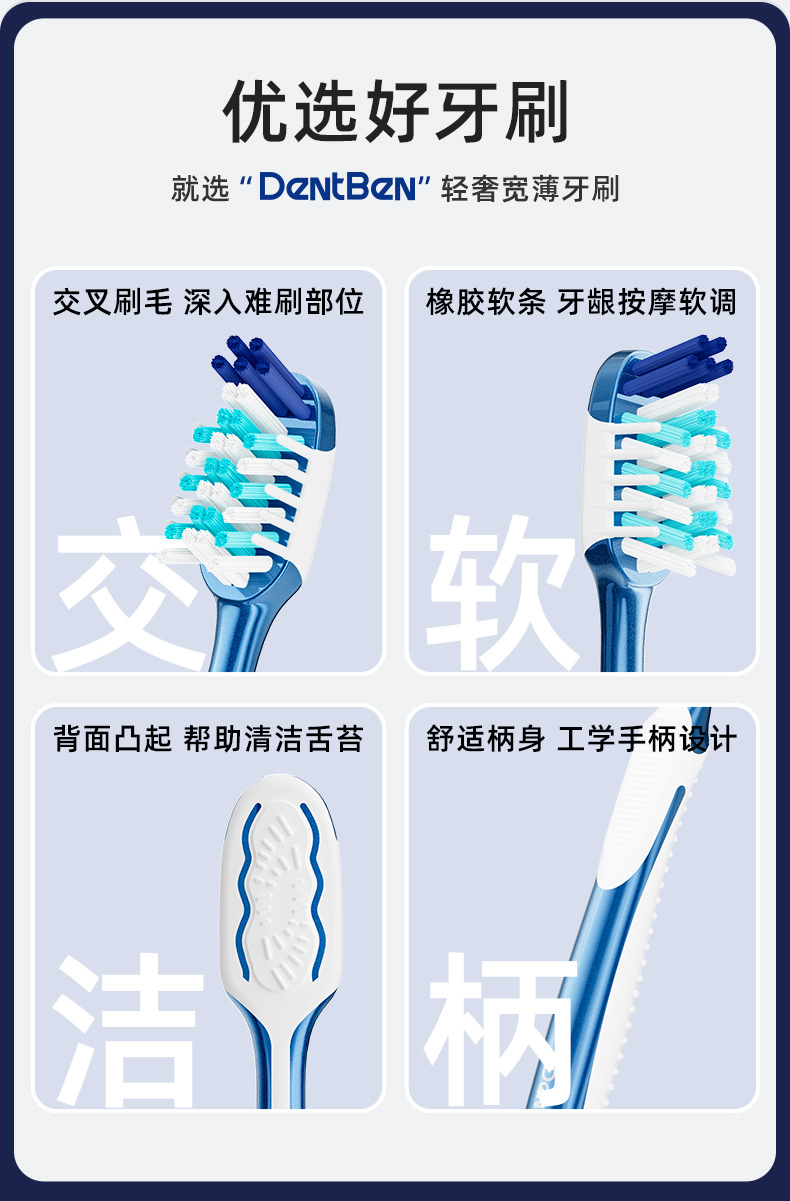 优选好牙刷

就选“DentBen”轻奢宽薄牙刷

交叉刷毛 深入难刷部位

交

橡胶软条 牙龈按摩软调

软

背面凸起 帮助清洁舌苔

洁

舒适柄身 工学手柄设计

柄