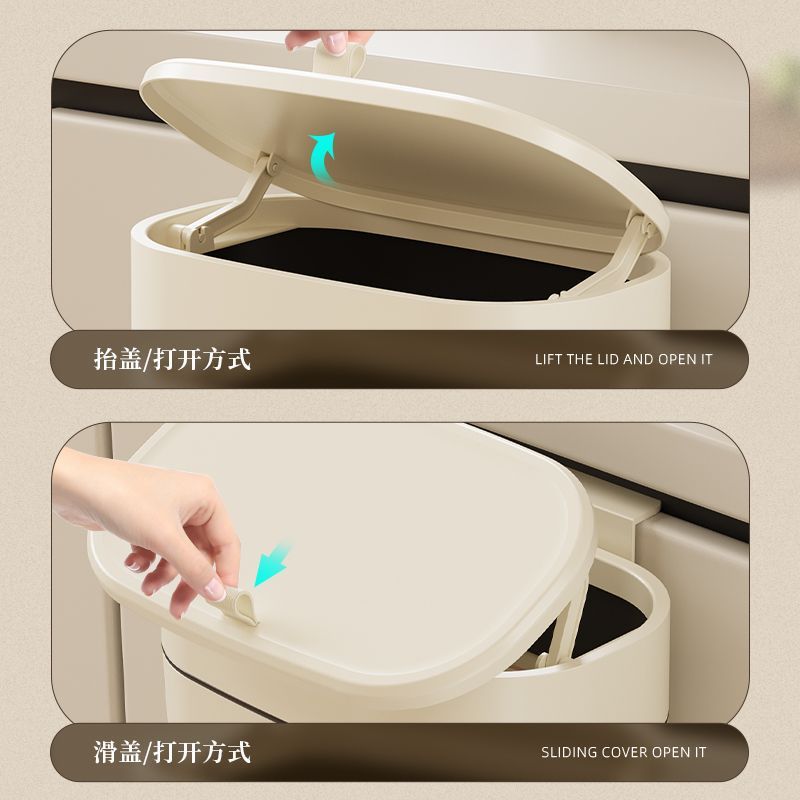 抬盖/打开方式

LIFT THE LID AND OPEN IT

滑盖/打开方式

SLIDING COVER OPEN IT