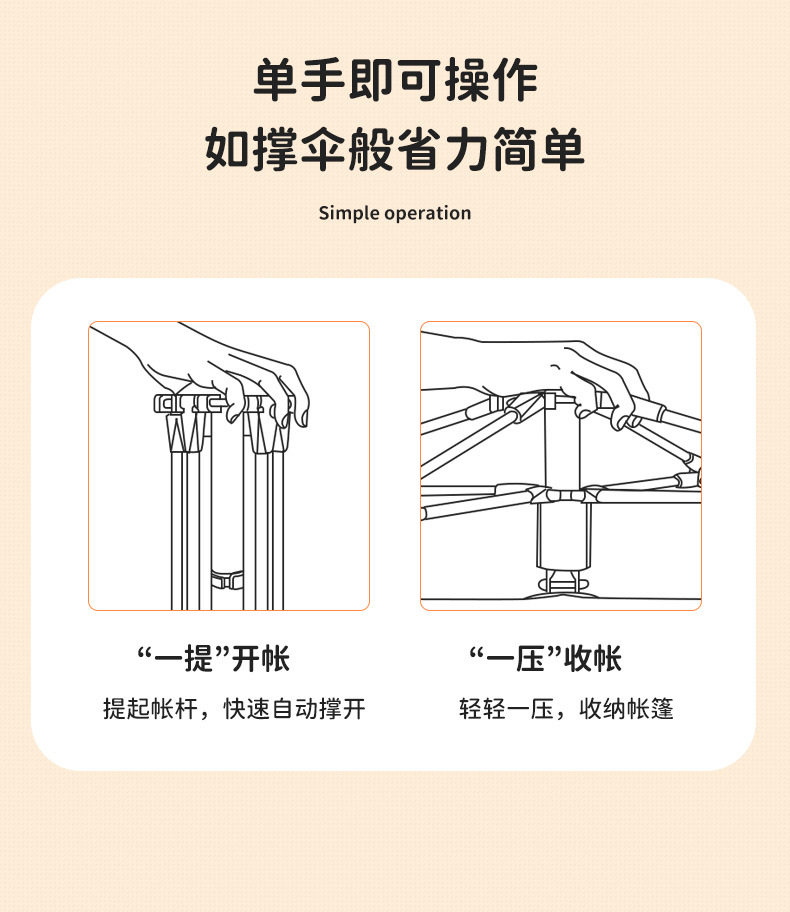 单手即可操作
如撑伞般省力简单

Simple operation

“一提”开帐

提起帐杆，快速自动撑开

“一压”收帐

轻轻一压，收纳帐篷