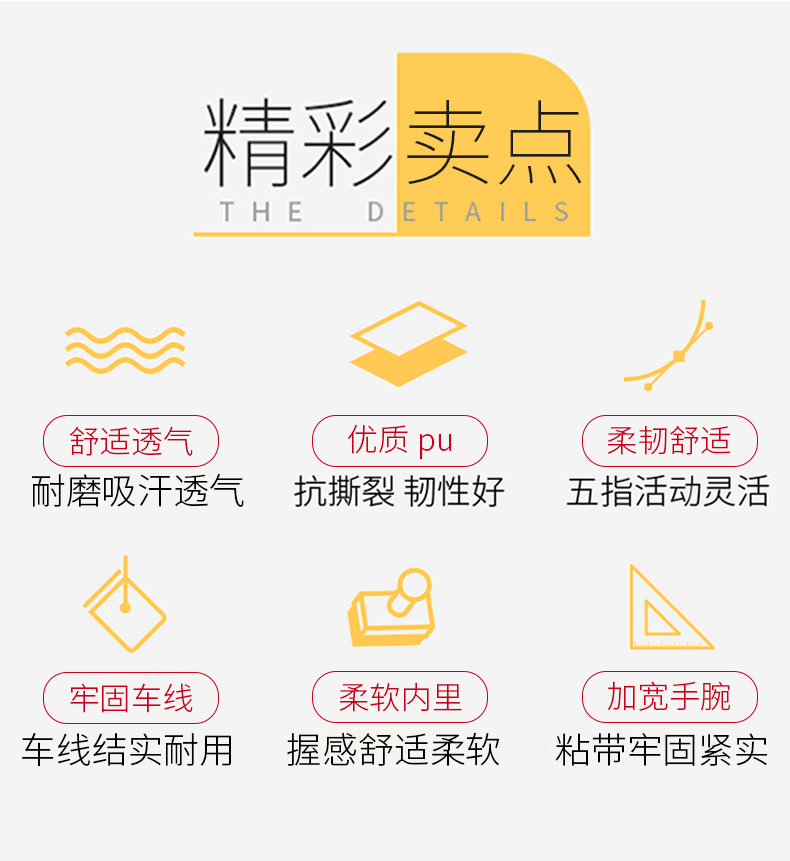 精彩卖点
THE DETAILS

舒适透气
耐磨吸汗透气

优质pu
抗撕裂 韧性好

柔韧舒适
五指活动灵活

牢固车线
车线结实耐用

柔软内里
握感舒适柔软

加宽手腕
粘带牢固紧实