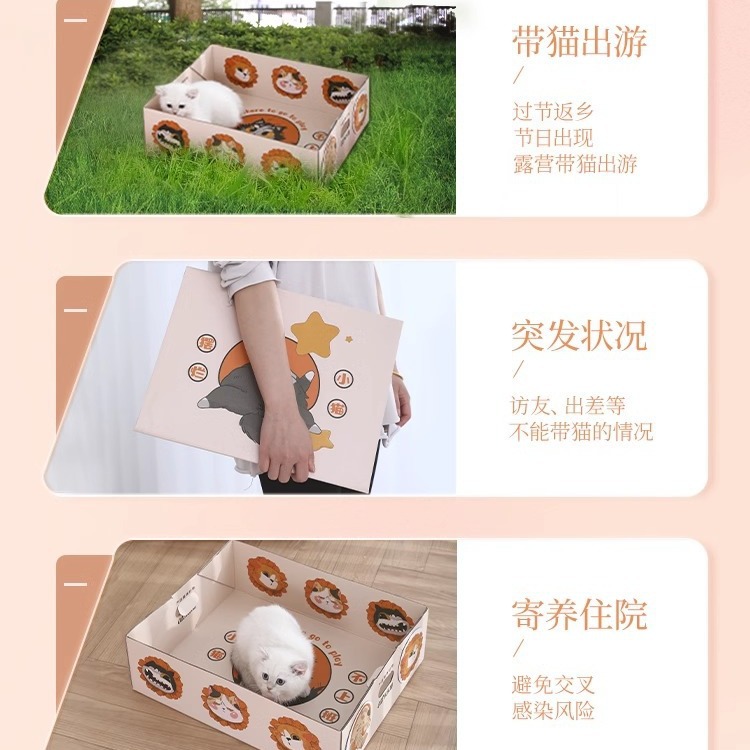 带猫出游
/
过节返乡
节日出现
露营带猫出游

摆
烂
小
猫

突发状况
/
访友、出差等
不能带猫的情况

go to play

寄养住院
/
避免交叉
感染风险