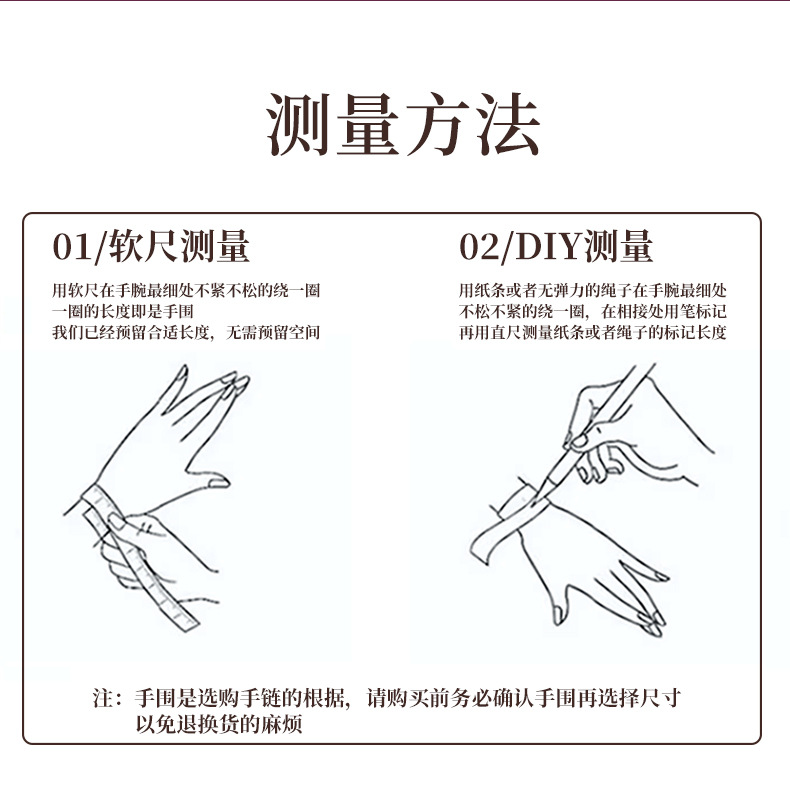 测量方法

01/软尺测量

用软尺在手腕最细处不紧不松的绕一圈
一圈的长度即是手围
我们已经预留合适长度，无需预留空间

02/DIY测量

用纸条或者无弹力的绳子在手腕最细处
不松不紧的绕一圈，在相接处用笔标记
再用直尺测量纸条或者绳子的标记长度

注：手围是选购手链的根据，请购买前务必确认手围再选择尺寸
以免退换货的麻烦