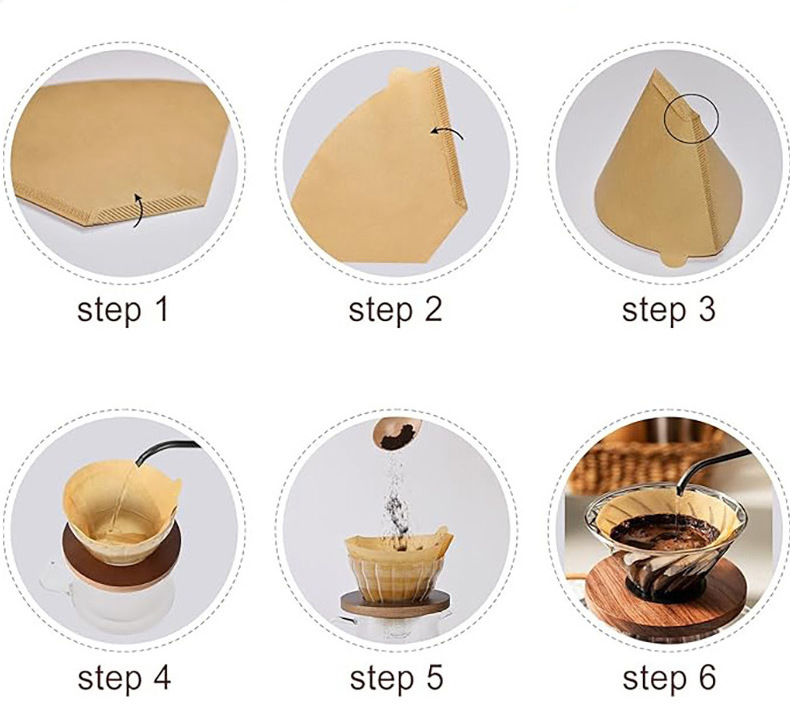 step 1

step 2

step 3

step 4

step 5

step 6