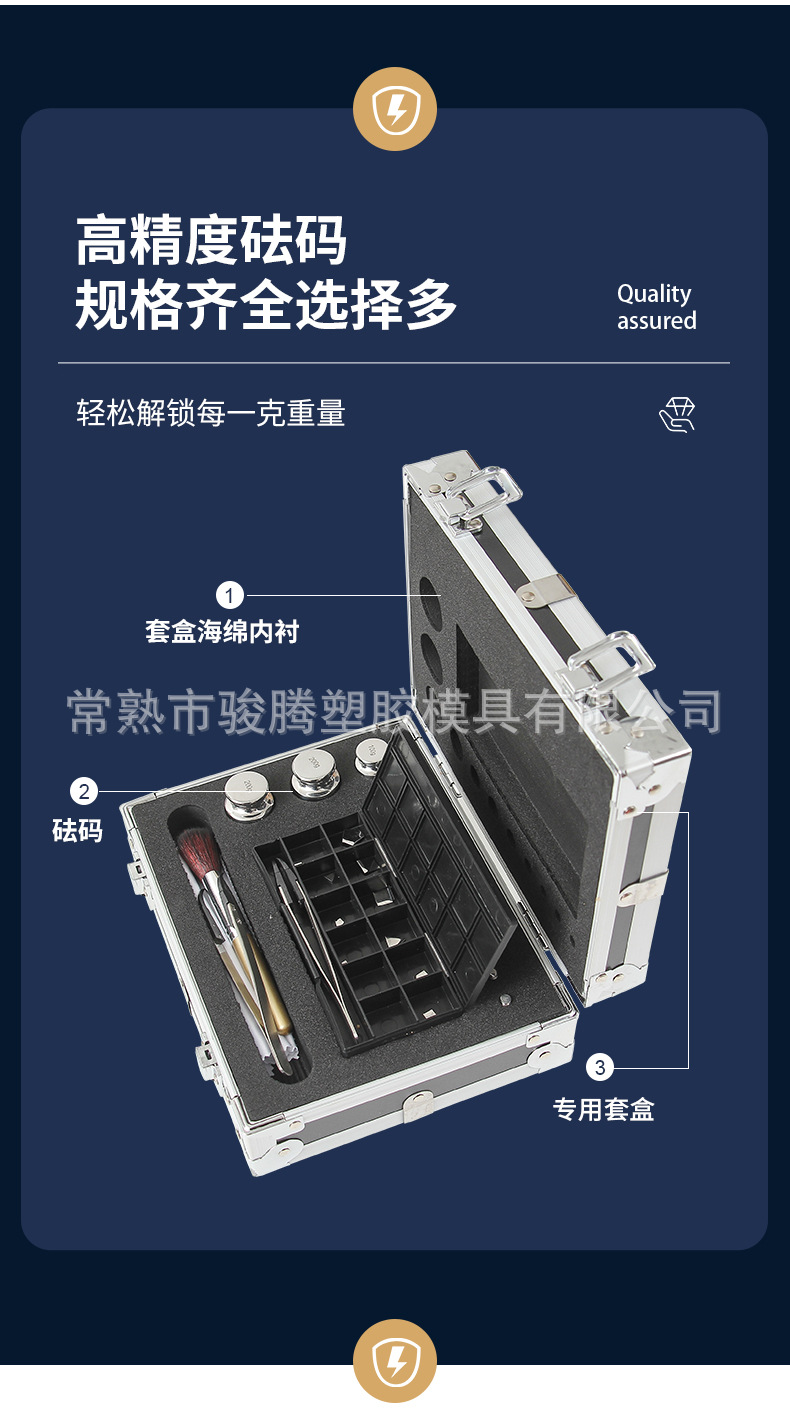 高精度砝码
规格齐全选择多

Quality
assured

轻松解锁每一克重量

1
套盒海绵内衬

常熟市骏腾塑胶模具有限公司

2
砝码

3
专用套盒