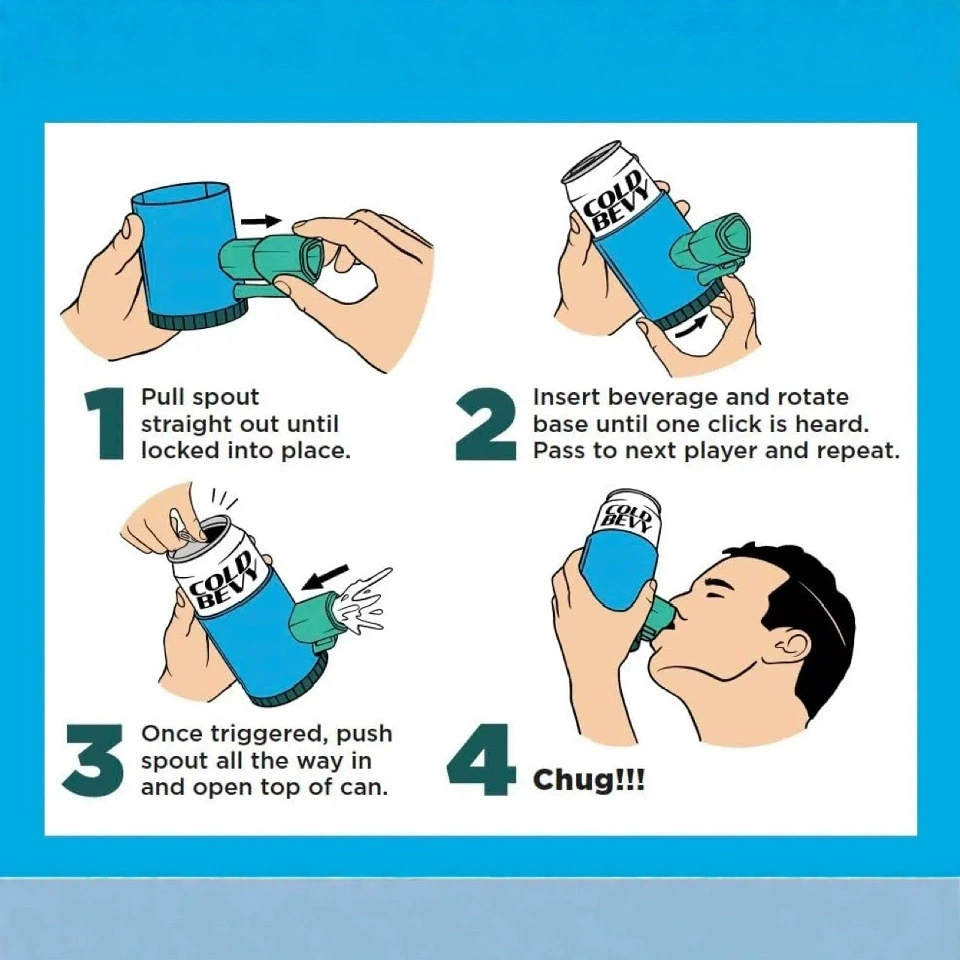 1 Pull spout straight out until locked into place.

COLD BEVY

2 Insert beverage and rotate base until one click is heard. Pass to next player and repeat.

COLD BEVY

3 Once triggered, push spout all the way in and open top of can.

COLD BEVY

4 Chug!!!