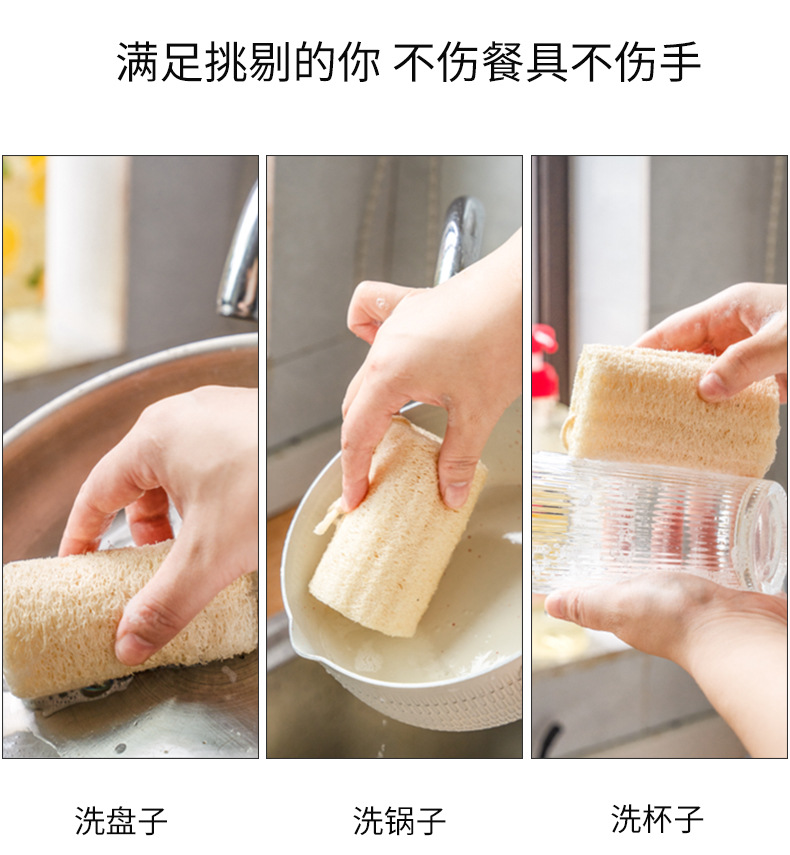 满足挑剔的你 不伤餐具不伤手

洗盘子

洗锅子

洗杯子