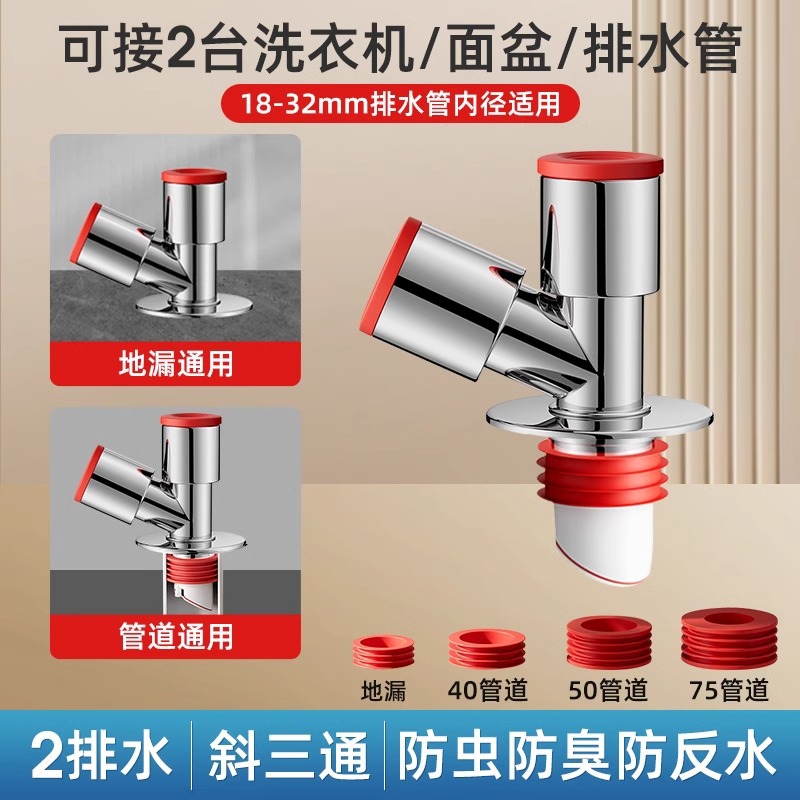 可接2台洗衣机/面盆/排水管

18-32mm排水管内径适用

地漏通用

管道通用

地漏　40管道　50管道　75管道

2排水 | 斜三通 | 防虫防臭防反水