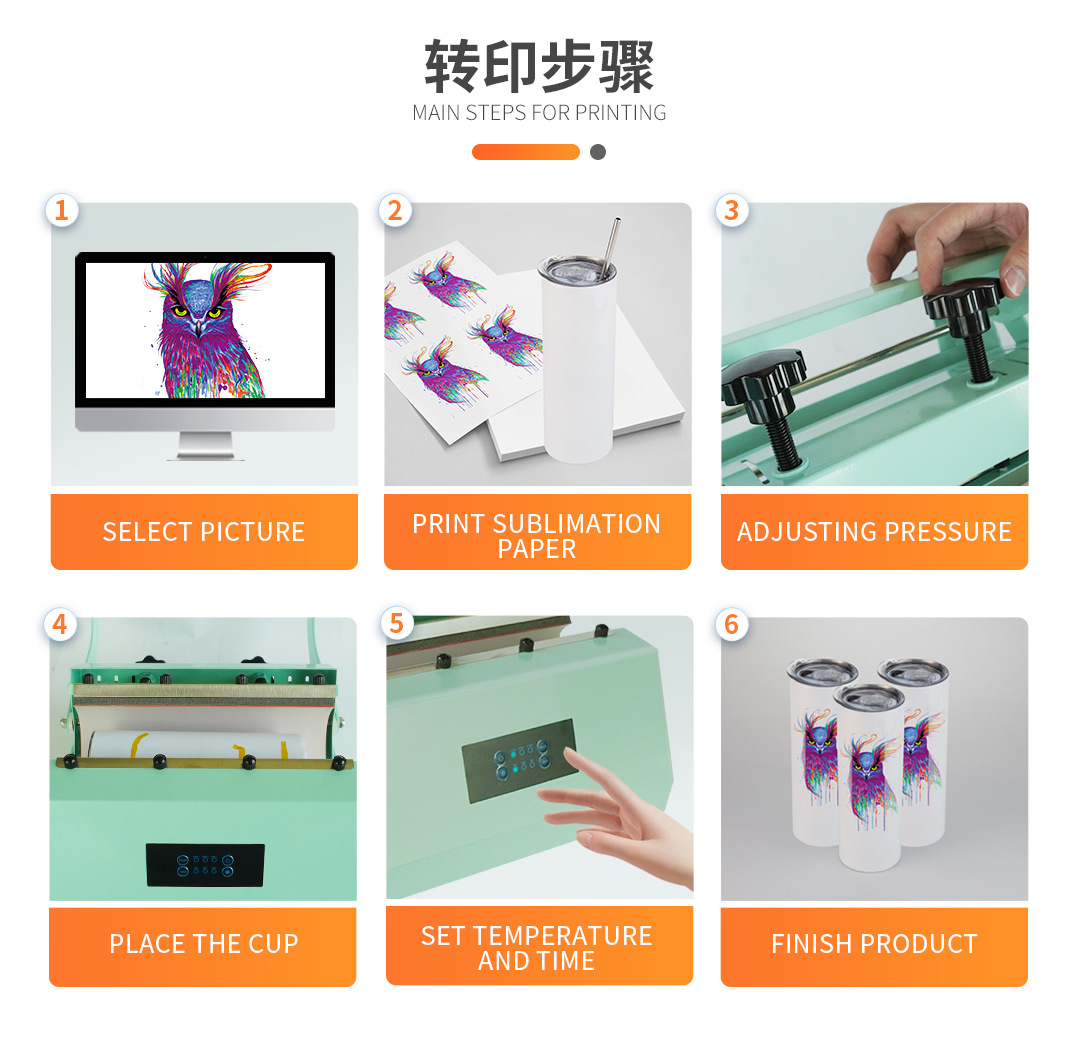 转印步骤
MAIN STEPS FOR PRINTING

1
SELECT PICTURE

2
PRINT SUBLIMATION PAPER

3
ADJUSTING PRESSURE

4
PLACE THE CUP

5
SET TEMPERATURE AND TIME

6
FINISH PRODUCT