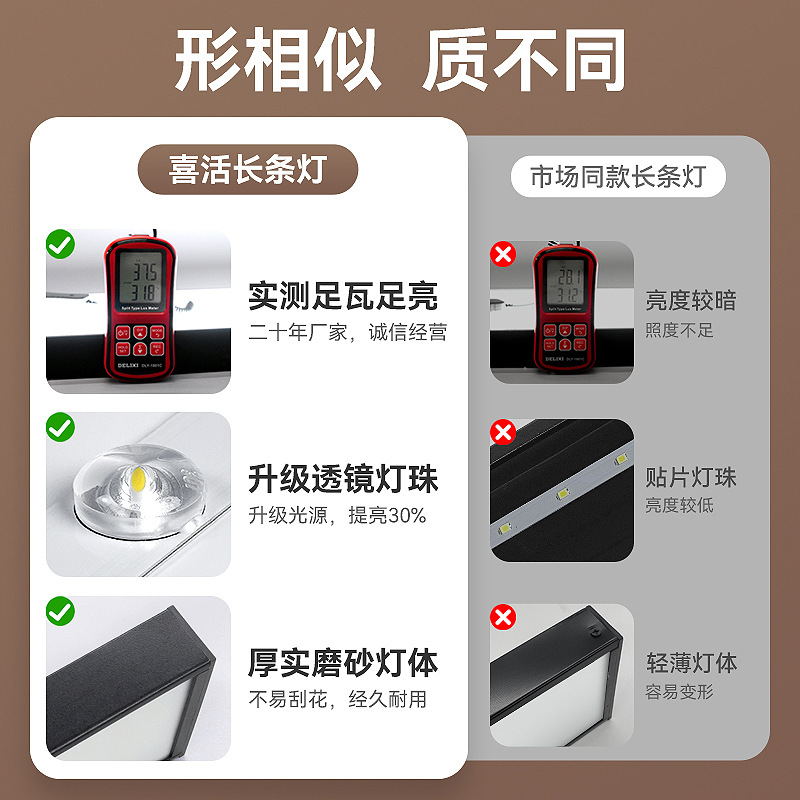 形相似 质不同

喜活长条灯

375
318
Split Type Lux Meter
DELIXI

实测足瓦足亮
二十年厂家，诚信经营

升级透镜灯珠
升级光源，提亮30%

厚实磨砂灯体
不易刮花，经久耐用

市场同款长条灯

281
312
Split Type Lux Meter
DELIXI

亮度较暗
照度不足

贴片灯珠
亮度较低

轻薄灯体
容易变形