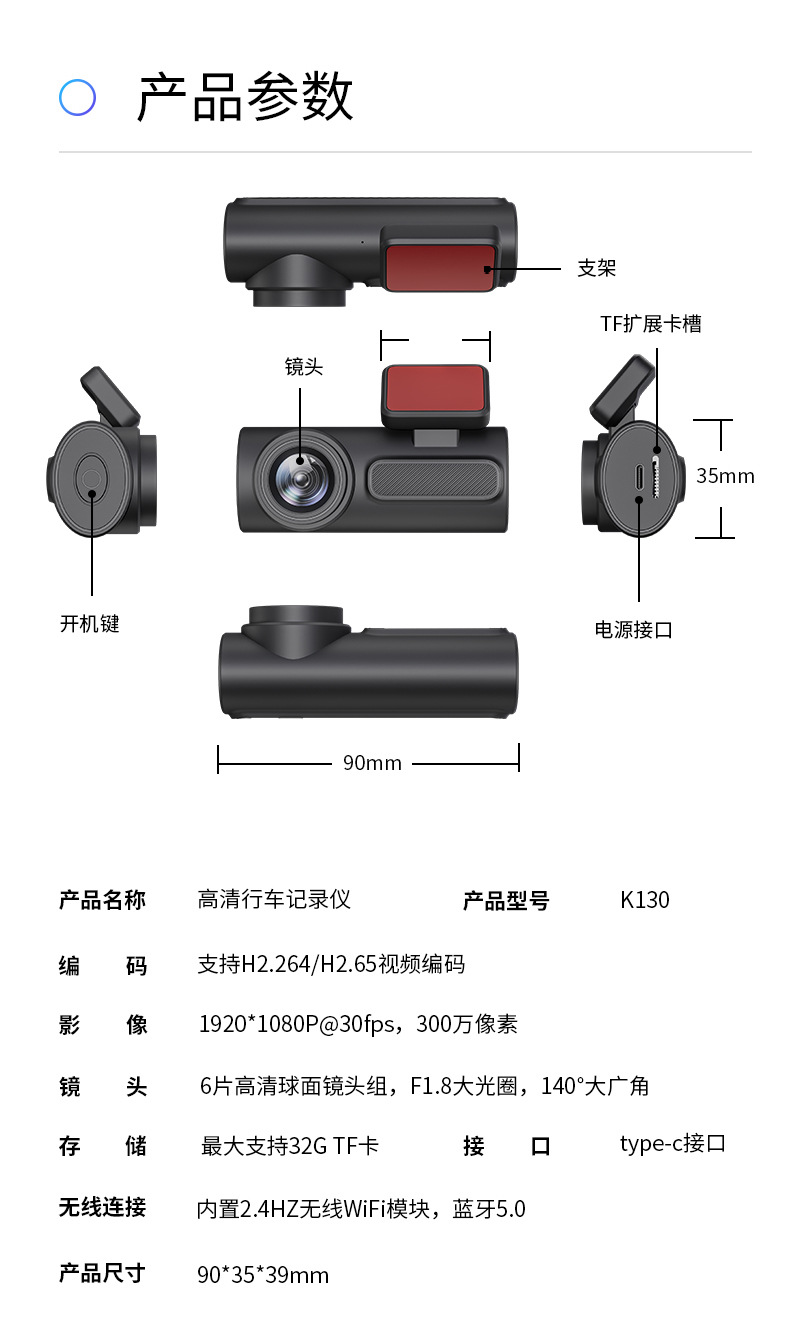 产品参数

支架

TF扩展卡槽

镜头

35mm

开机键

电源接口

90mm

产品名称 高清行车记录仪 产品型号 K130

编 码 支持H2.264/H2.65视频编码

影 像 1920*1080P@30fps，300万像素

镜 头 6片高清球面镜头组，F1.8大光圈，140°大广角

存 储 最大支持32G TF卡 接 口 type-c接口

无线连接 内置2.4HZ无线WiFi模块，蓝牙5.0

产品尺寸 90*35*39mm