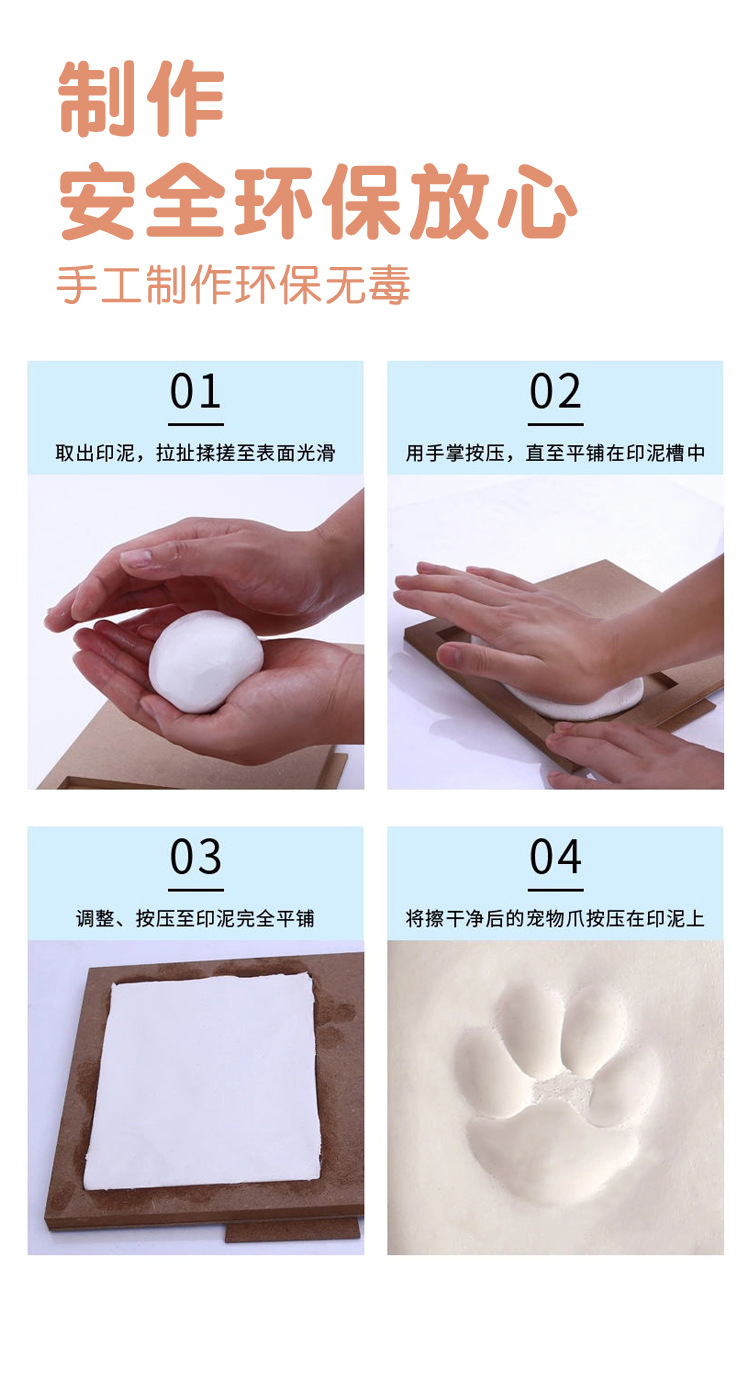 制作
安全环保放心
手工制作环保无毒

01
取出印泥，拉扯揉搓至表面光滑

02
用手掌按压，直至平铺在印泥槽中

03
调整、按压至印泥完全平铺

04
将擦干净后的宠物爪按压在印泥上