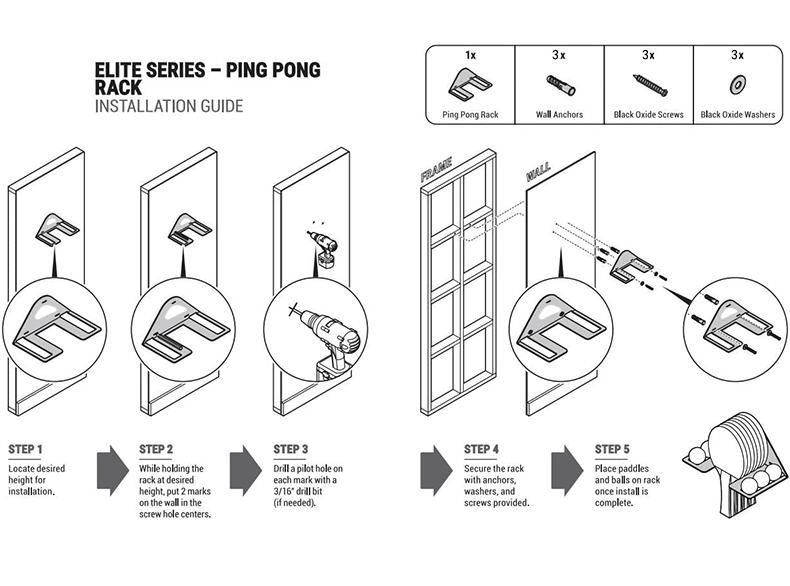 ELITE SERIES – PING PONG RACK
INSTALLATION GUIDE

| 1x | 3x | 3x | 3x |
|---|---|---|---|
| Ping Pong Rack | Wall Anchors | Black Oxide Screws | Black Oxide Washers |

FRAME

WALL

STEP 1
Locate desired height for installation.

STEP 2
While holding the rack at desired height, put 2 marks on the wall in the screw hole centers.

STEP 3
Drill a pilot hole on each mark with a 3/16" drill bit (if needed).

STEP 4
Secure the rack with anchors, washers, and screws provided.

STEP 5
Place paddles and balls on rack once install is complete.