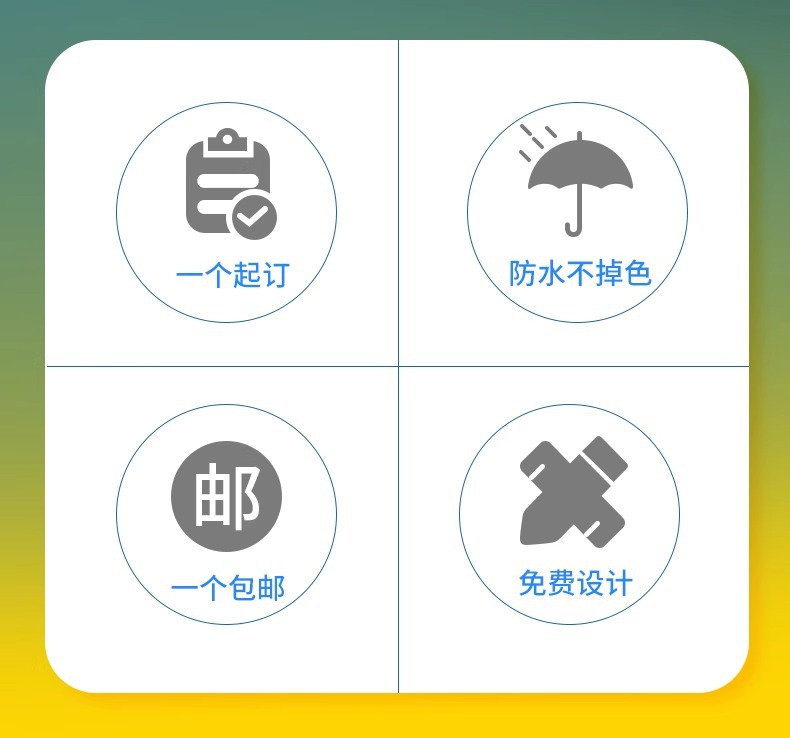 一个起订

防水不掉色

邮

一个包邮

免费设计