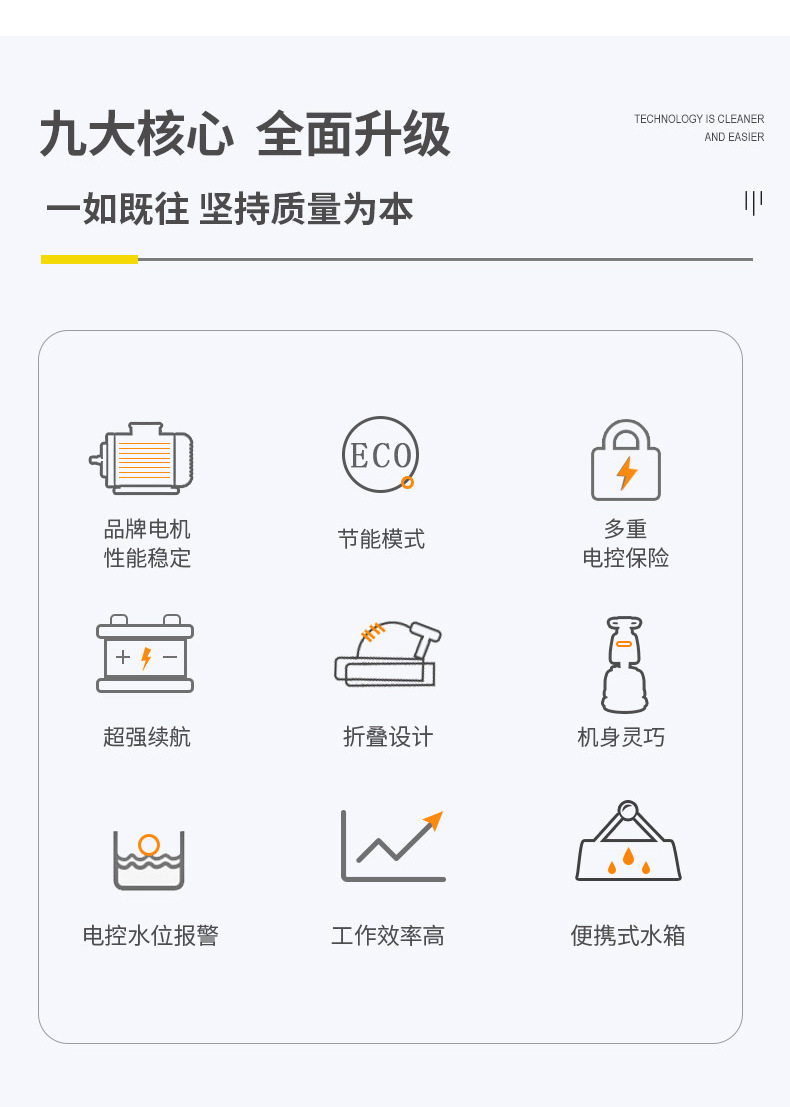 九大核心 全面升级

TECHNOLOGY IS CLEANER
AND EASIER

一如既往 坚持质量为本

ECO

品牌电机
性能稳定

节能模式

多重
电控保险

超强续航

折叠设计

机身灵巧

电控水位报警

工作效率高

便携式水箱