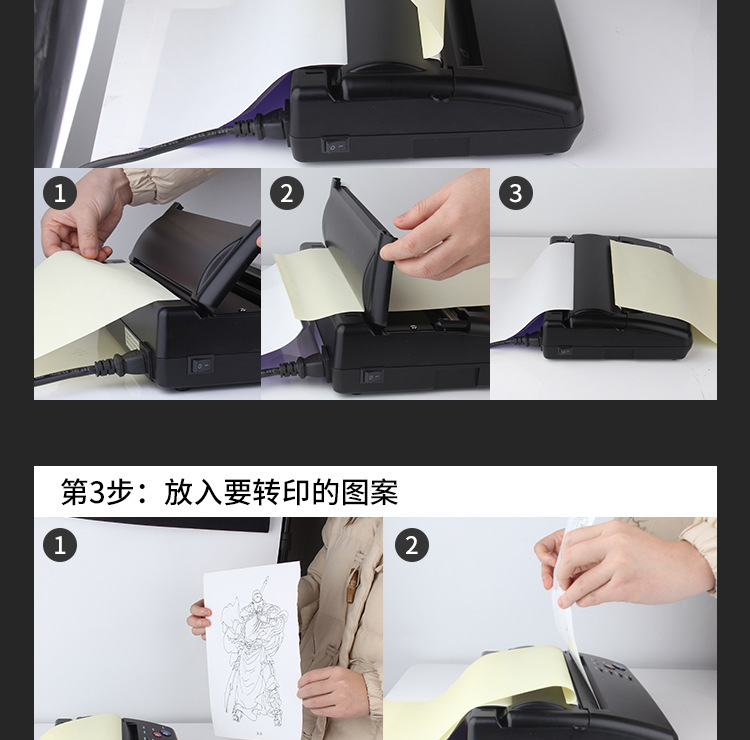 1

2

3

第3步：放入要转印的图案

1

2