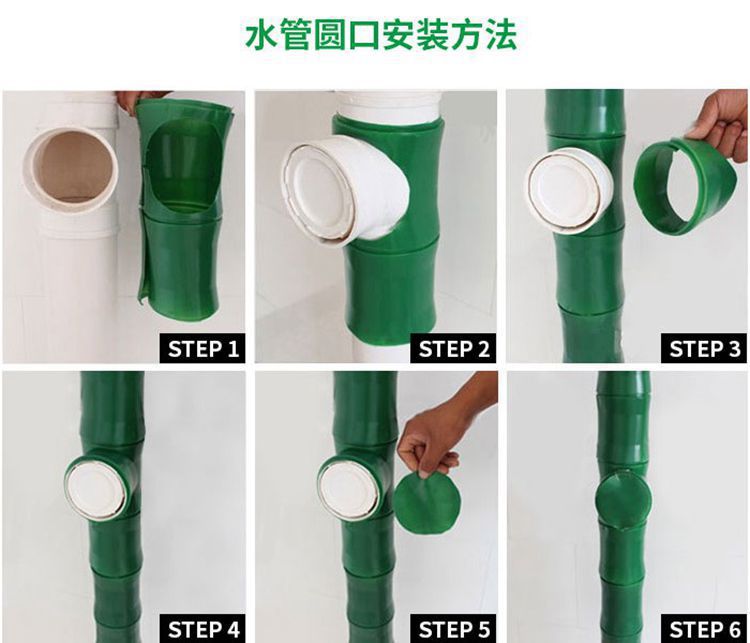 水管圆口安装方法

STEP 1

STEP 2

STEP 3

STEP 4

STEP 5

STEP 6