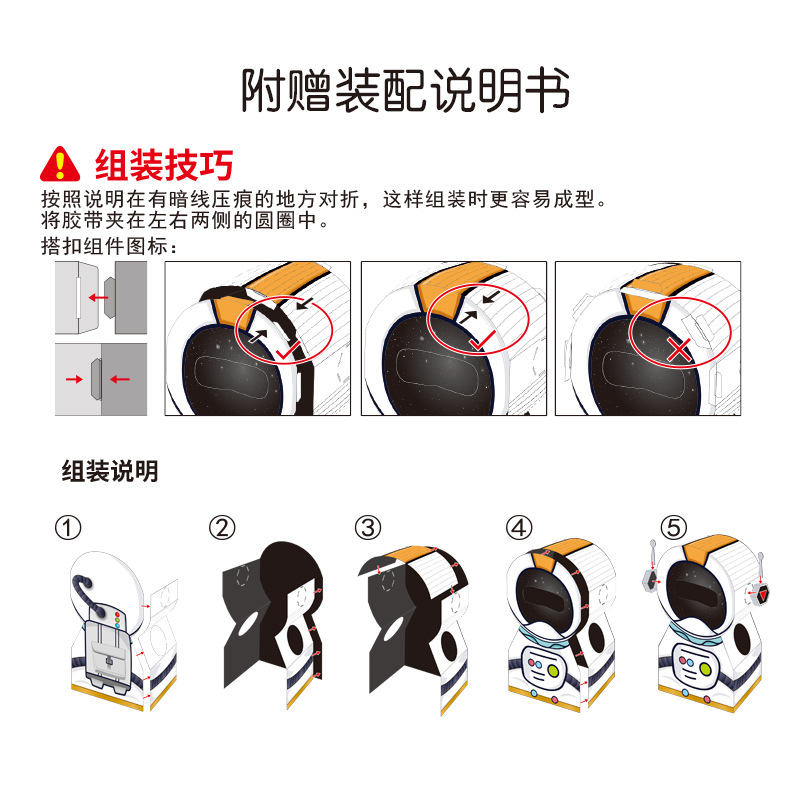 附赠装配说明书

组装技巧

按照说明在有暗线压痕的地方对折，这样组装时更容易成型。
将胶带夹在左右两侧的圆圈中。
搭扣组件图标：

组装说明

①

②

③

④

⑤