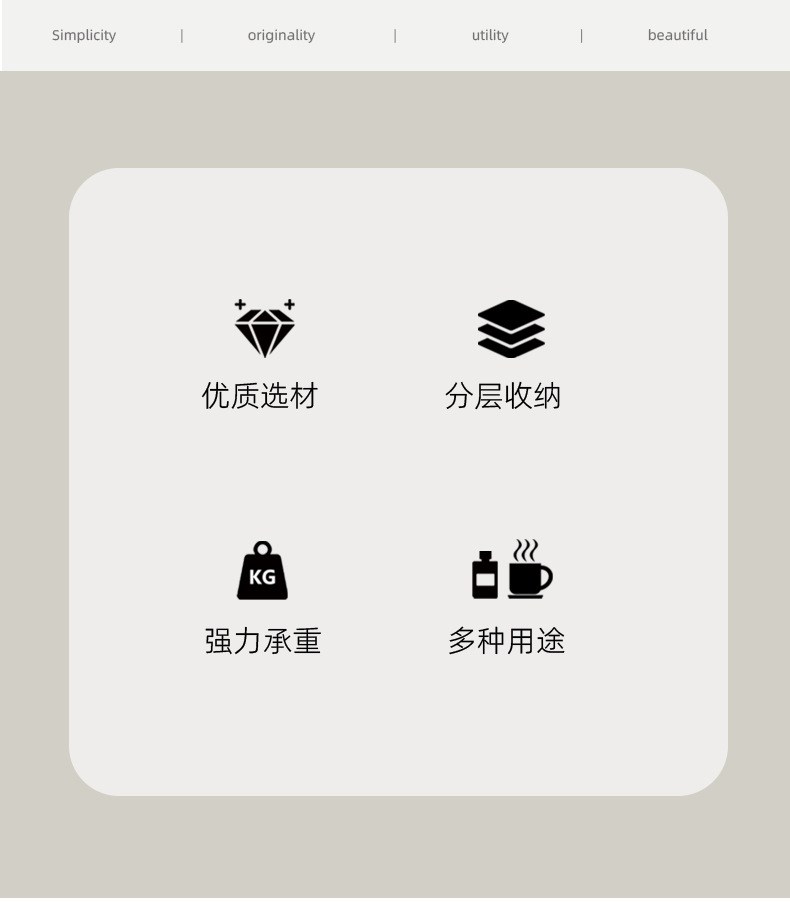 Simplicity | originality | utility | beautiful

优质选材

分层收纳

KG

强力承重

多种用途