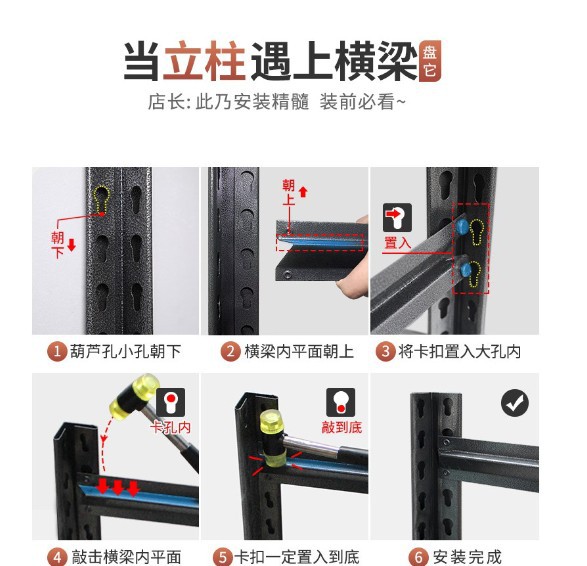 当立柱遇上横梁 盘它

店长: 此乃安装精髓 装前必看~

朝下

朝上

置入

1 葫芦孔小孔朝下

2 横梁内平面朝上

3 将卡扣置入大孔内

卡孔内

敲到底

4 敲击横梁内平面

5 卡扣一定置入到底

6 安装完成