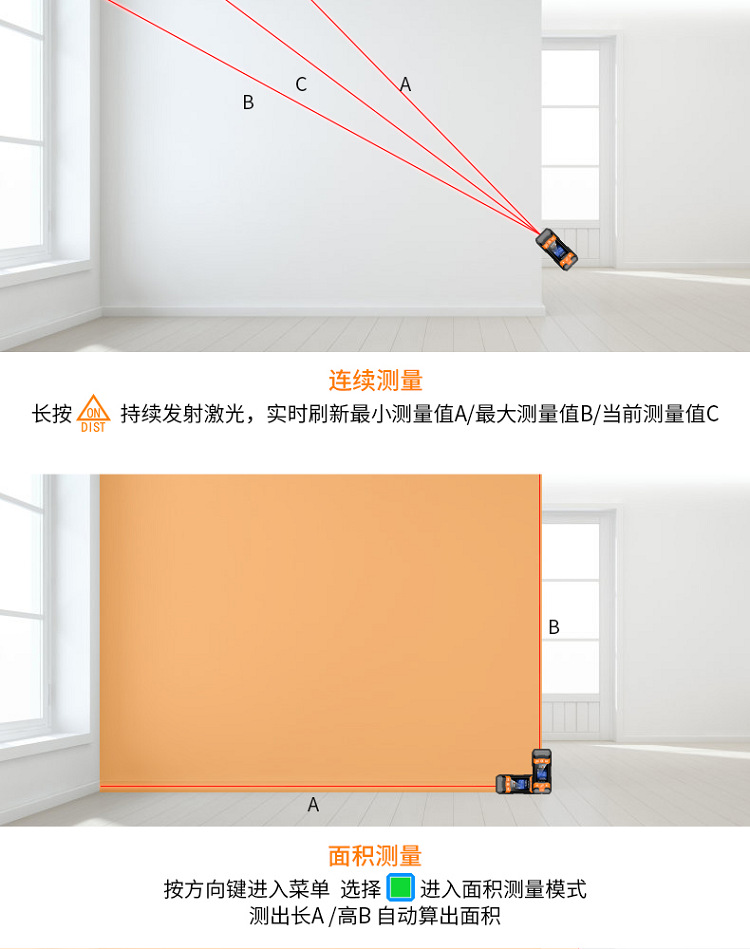 B C A

连续测量

长按 ON DIST 持续发射激光，实时刷新最小测量值A/最大测量值B/当前测量值C

B

A

面积测量

按方向键进入菜单 选择 进入面积测量模式
测出长A /高B 自动算出面积