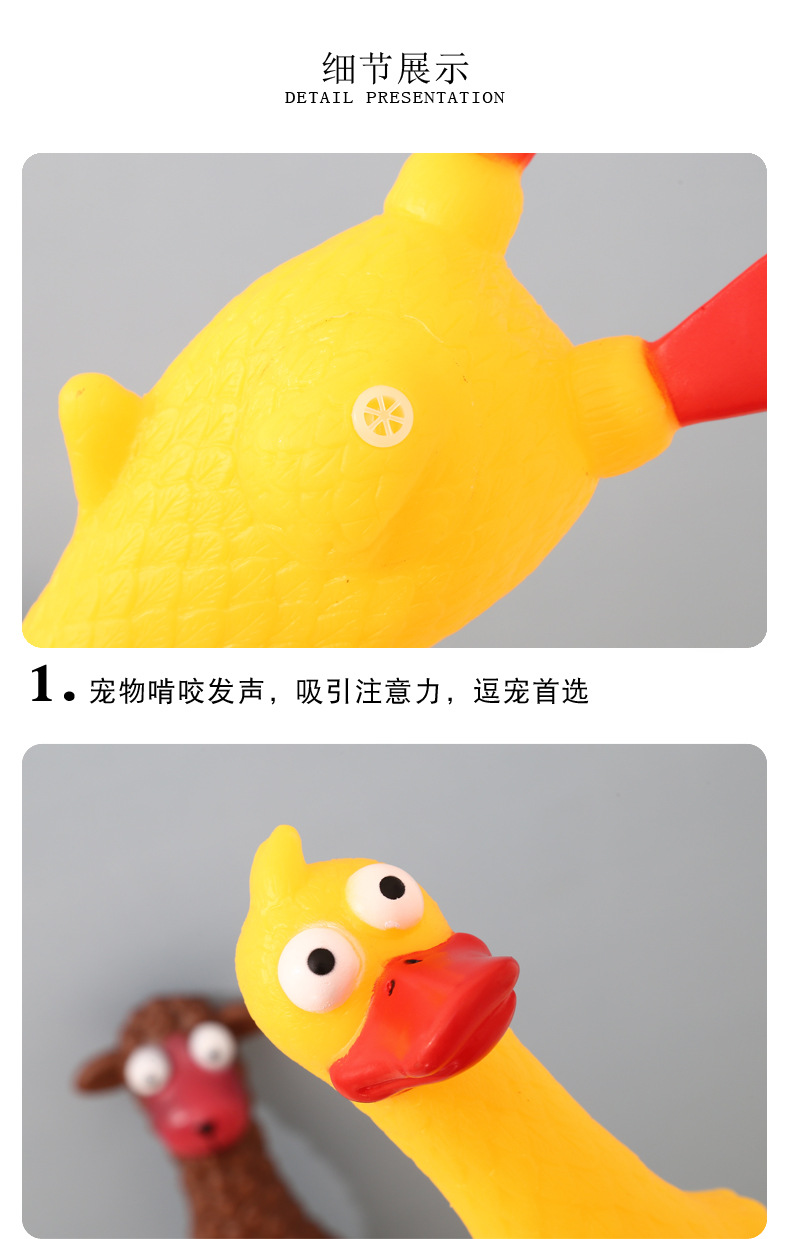 细节展示
DETAIL PRESENTATION

1. 宠物啃咬发声，吸引注意力，逗宠首选