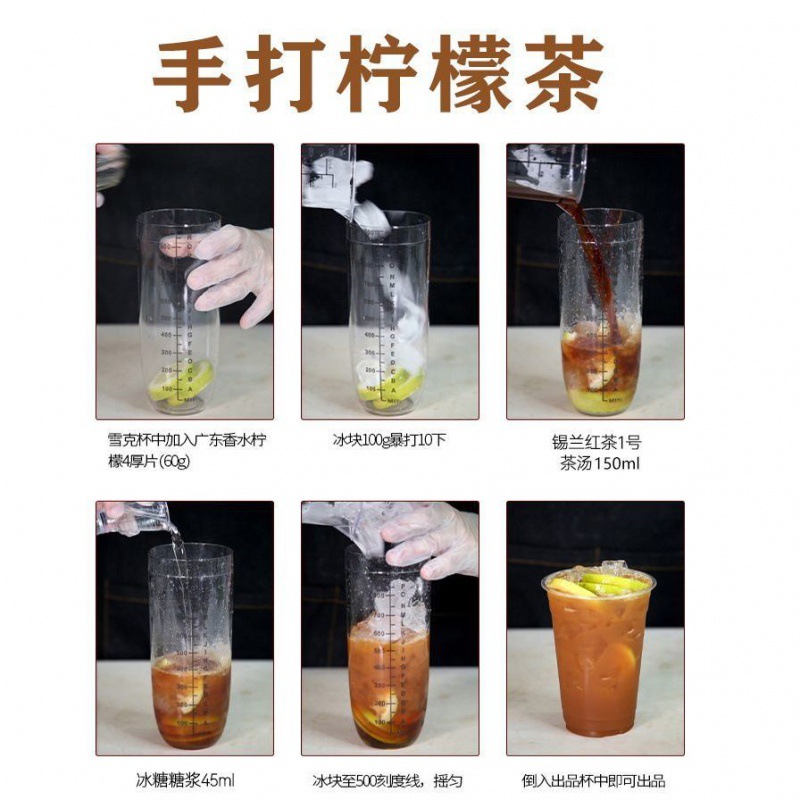 手打柠檬茶

雪克杯中加入广东香水柠檬4厚片(60g)

冰块100g暴打10下

锡兰红茶1号
茶汤150ml

冰糖糖浆45ml

冰块至500刻度线，摇匀

倒入出品杯中即可出品