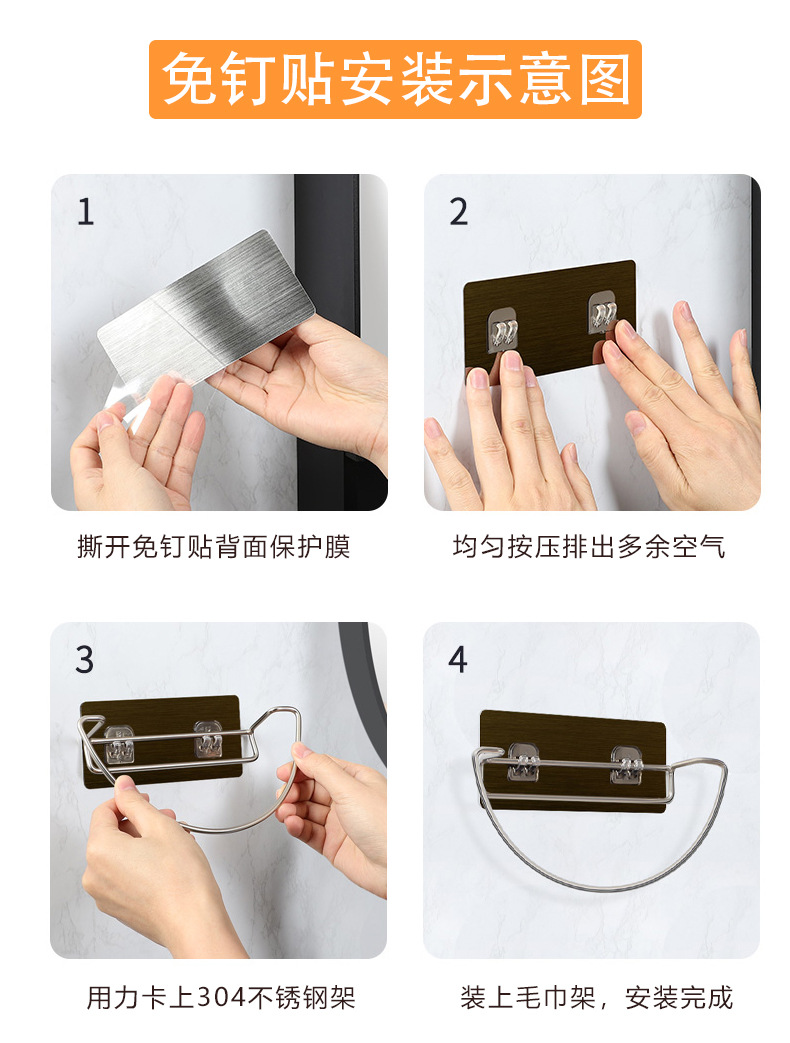 免钉贴安装示意图

1

撕开免钉贴背面保护膜

2

均匀按压排出多余空气

3

用力卡上304不锈钢架

4

装上毛巾架，安装完成