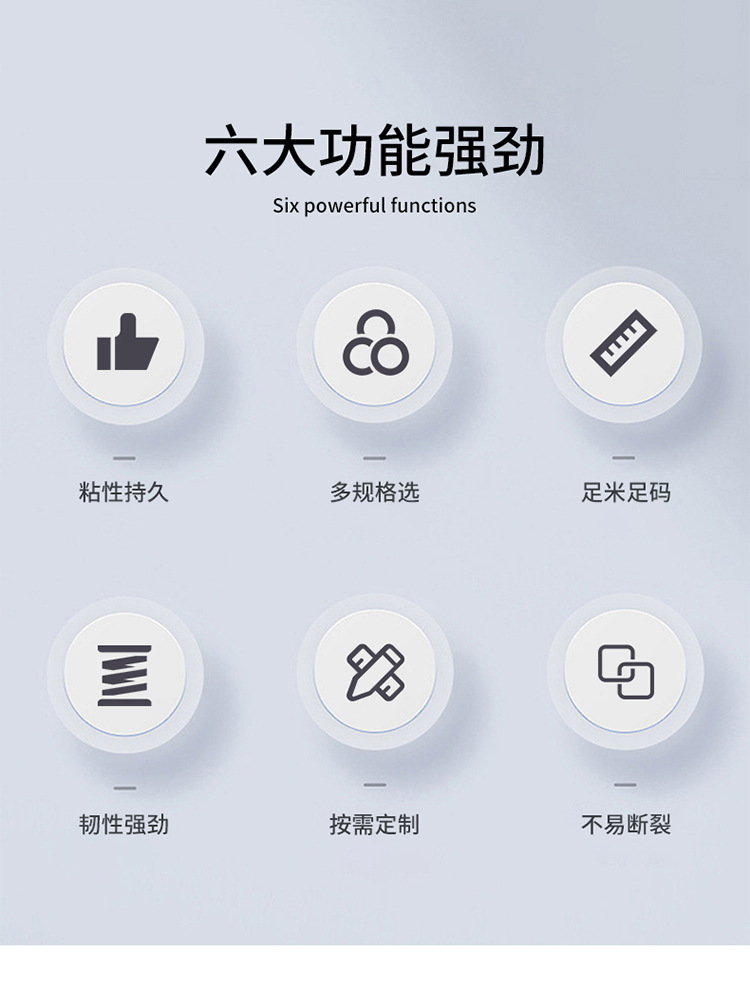 六大功能强劲

Six powerful functions

粘性持久

多规格选

足米足码

韧性强劲

按需定制

不易断裂