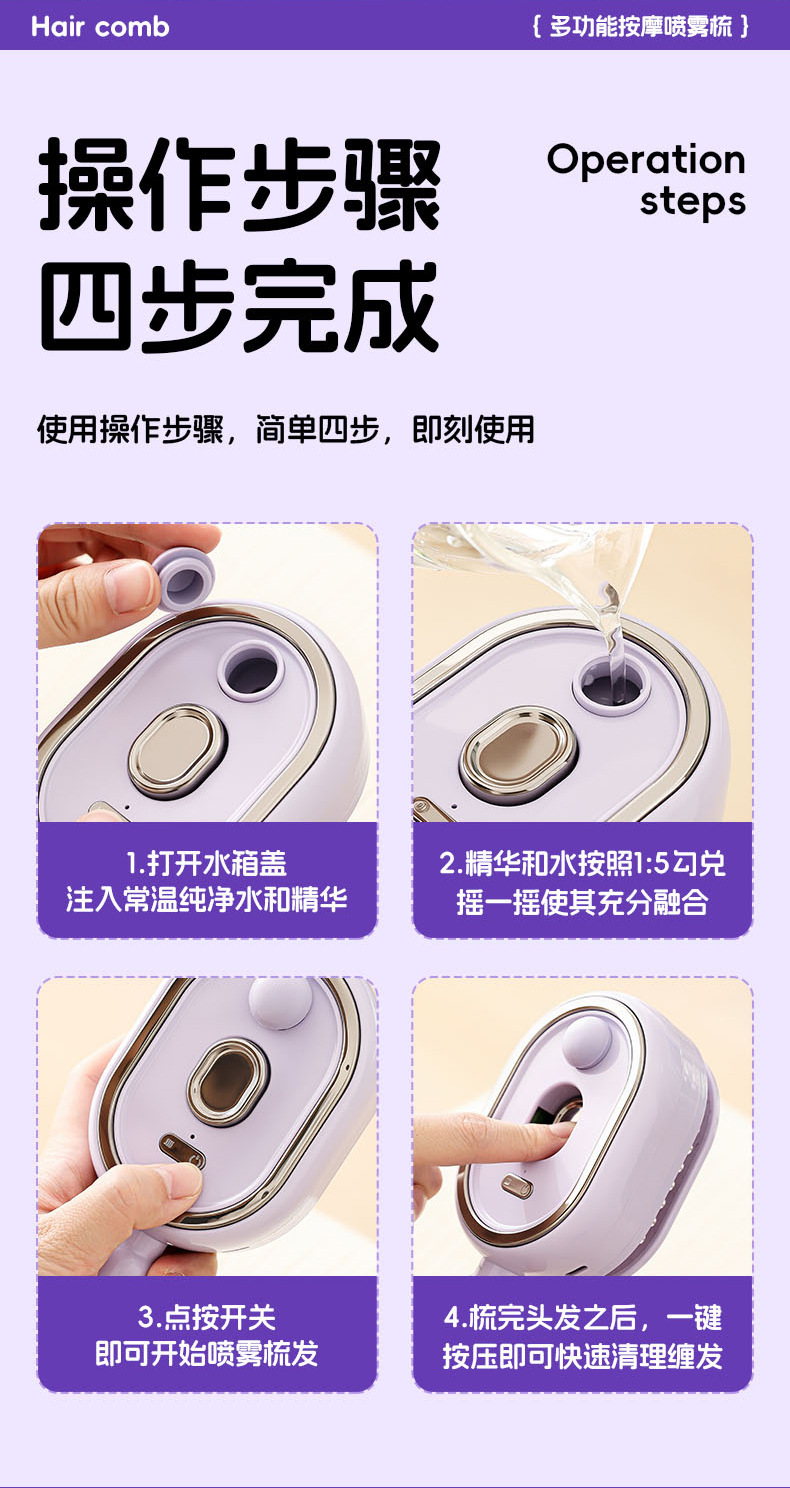 Hair comb

{ 多功能按摩喷雾梳 }

操作步骤
四步完成

Operation steps

使用操作步骤，简单四步，即刻使用

1.打开水箱盖
注入常温纯净水和精华

2.精华和水按照1:5勾兑
摇一摇使其充分融合

3.点按开关
即可开始喷雾梳发

4.梳完头发之后，一键
按压即可快速清理缠发