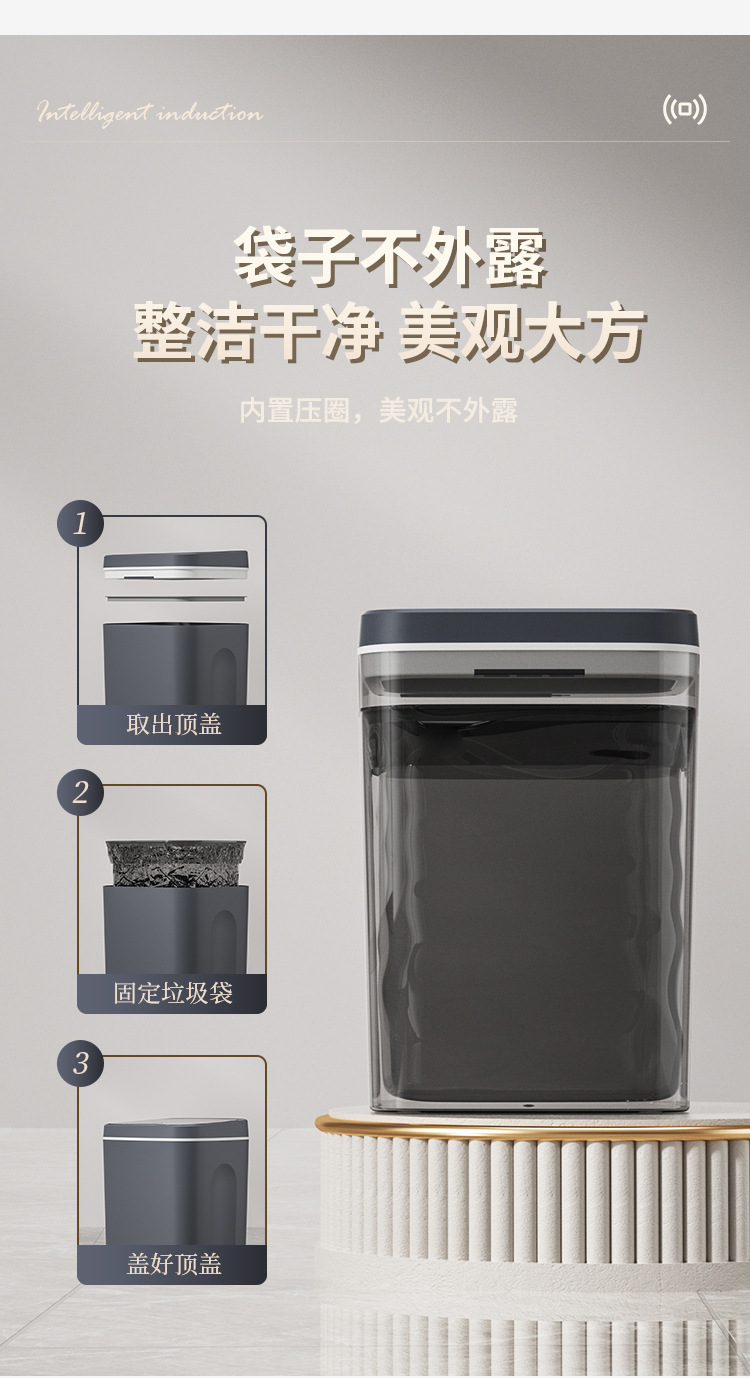 Intelligent induction

袋子不外露
整洁干净 美观大方

内置压圈，美观不外露

1
取出顶盖

2
固定垃圾袋

3
盖好顶盖