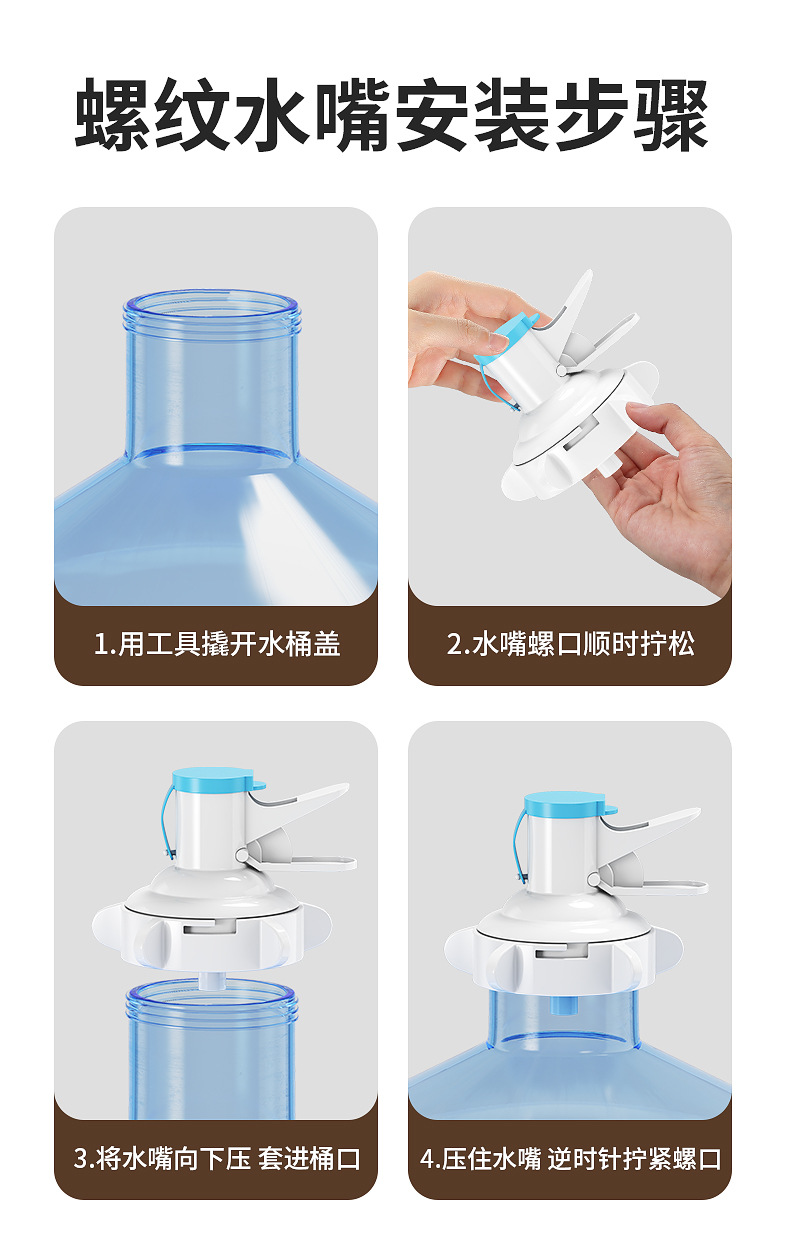 螺纹水嘴安装步骤

1.用工具撬开水桶盖

2.水嘴螺口顺时拧松

3.将水嘴向下压 套进桶口

4.压住水嘴 逆时针拧紧螺口