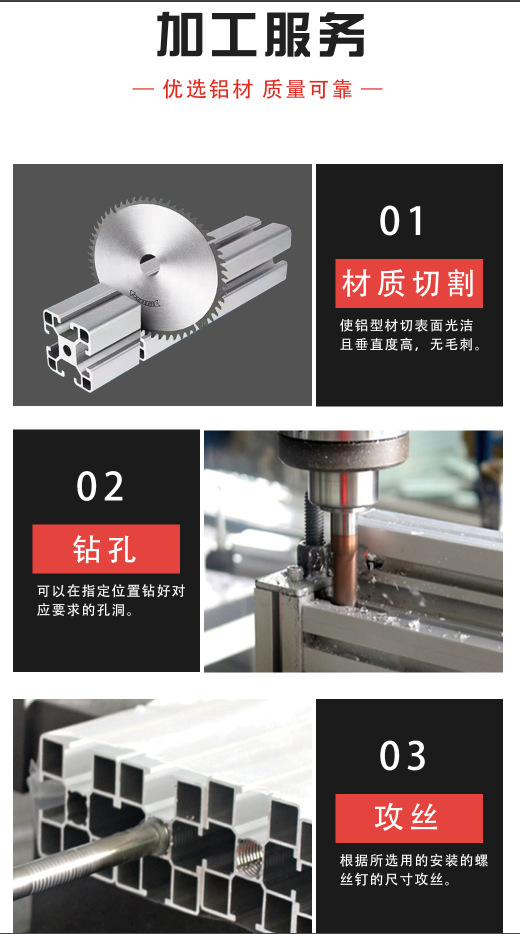 加工服务

— 优选铝材 质量可靠 —

01

材质切割

使铝型材切表面光洁且垂直度高，无毛刺。

02

钻孔

可以在指定位置钻好对应要求的孔洞。

03

攻丝

根据所选用的安装的螺丝钉的尺寸攻丝。