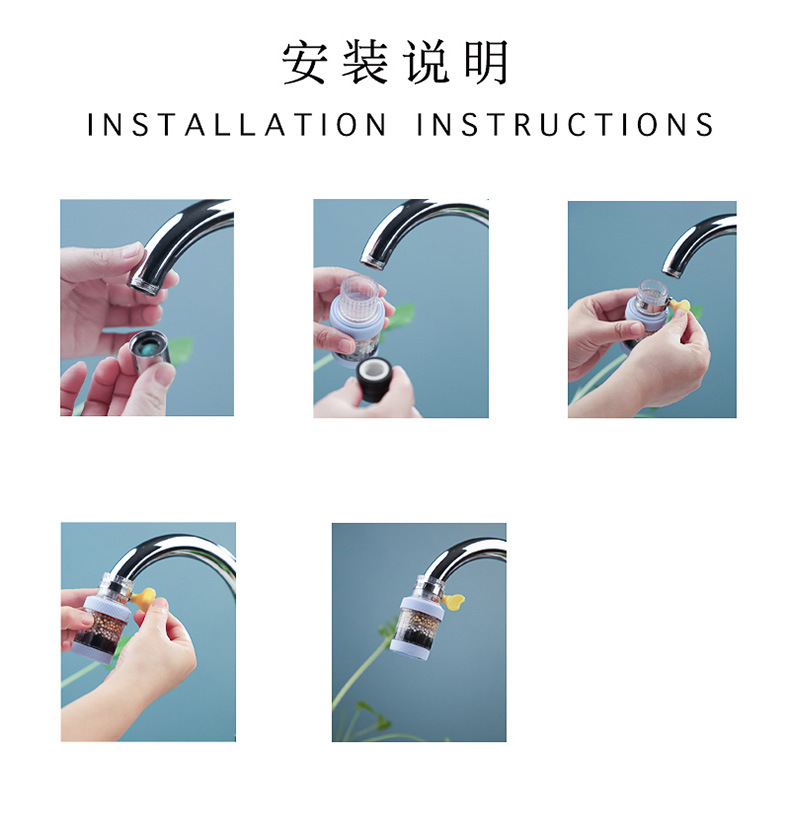 安装说明
INSTALLATION INSTRUCTIONS