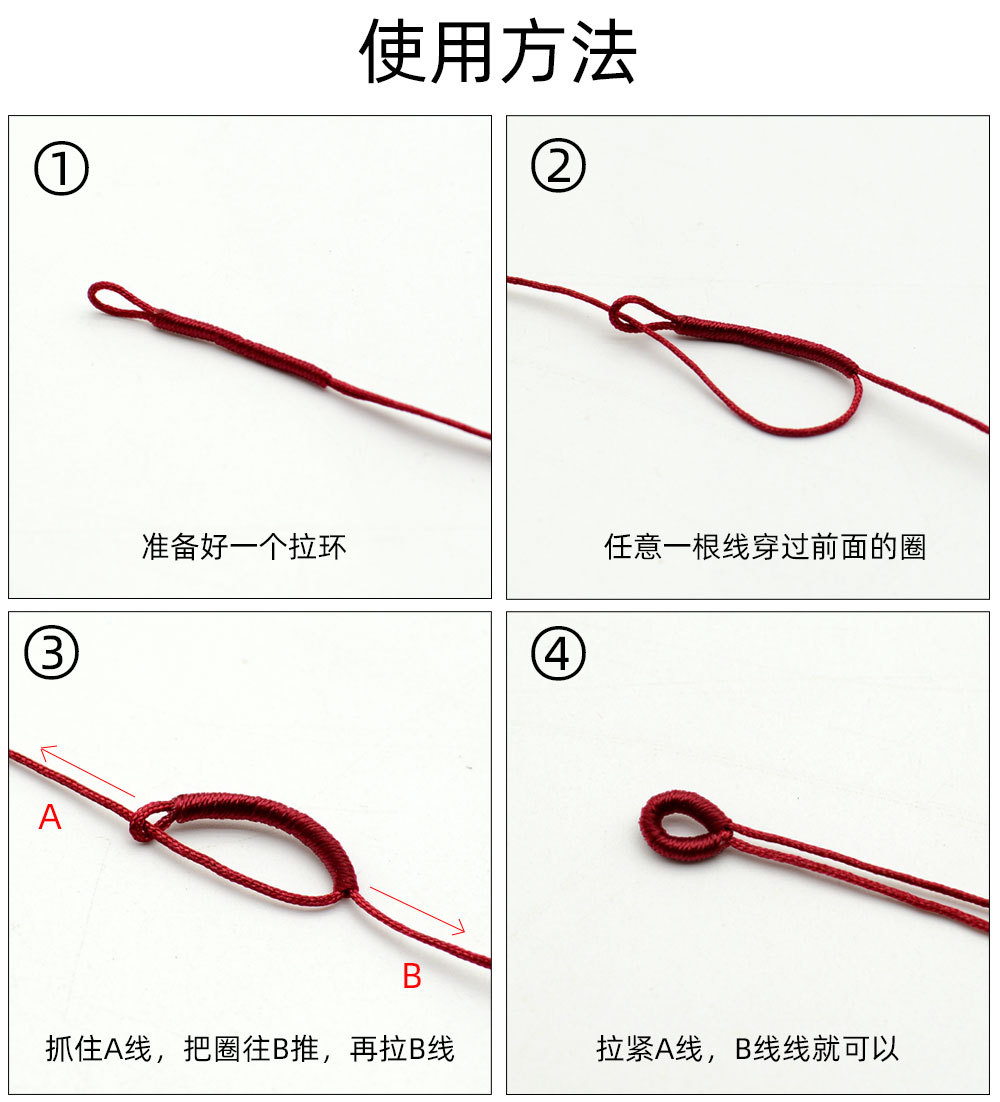 使用方法

①

准备好一个拉环

②

任意一根线穿过前面的圈

③

A

B

抓住A线，把圈往B推，再拉B线

④

拉紧A线，B线线就可以