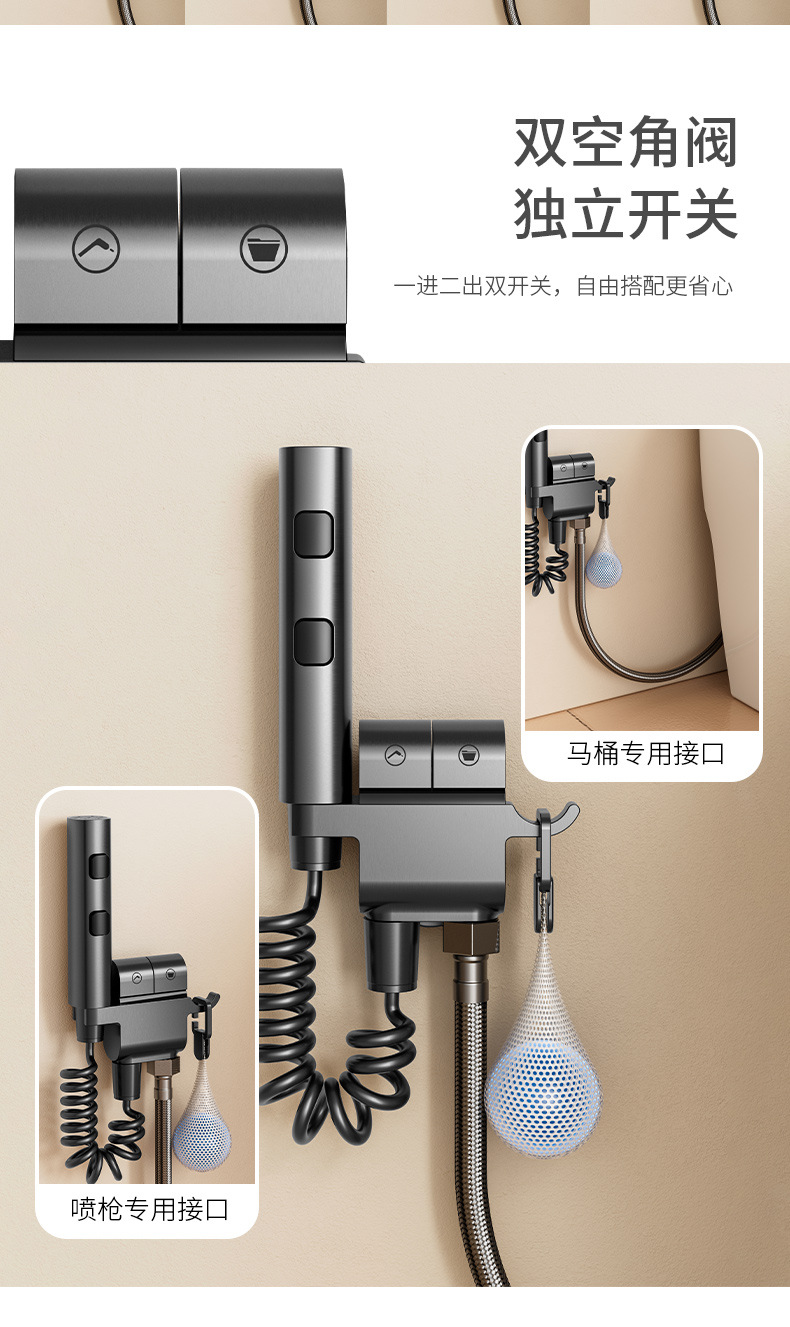 双空角阀
独立开关

一进二出双开关，自由搭配更省心

马桶专用接口

喷枪专用接口