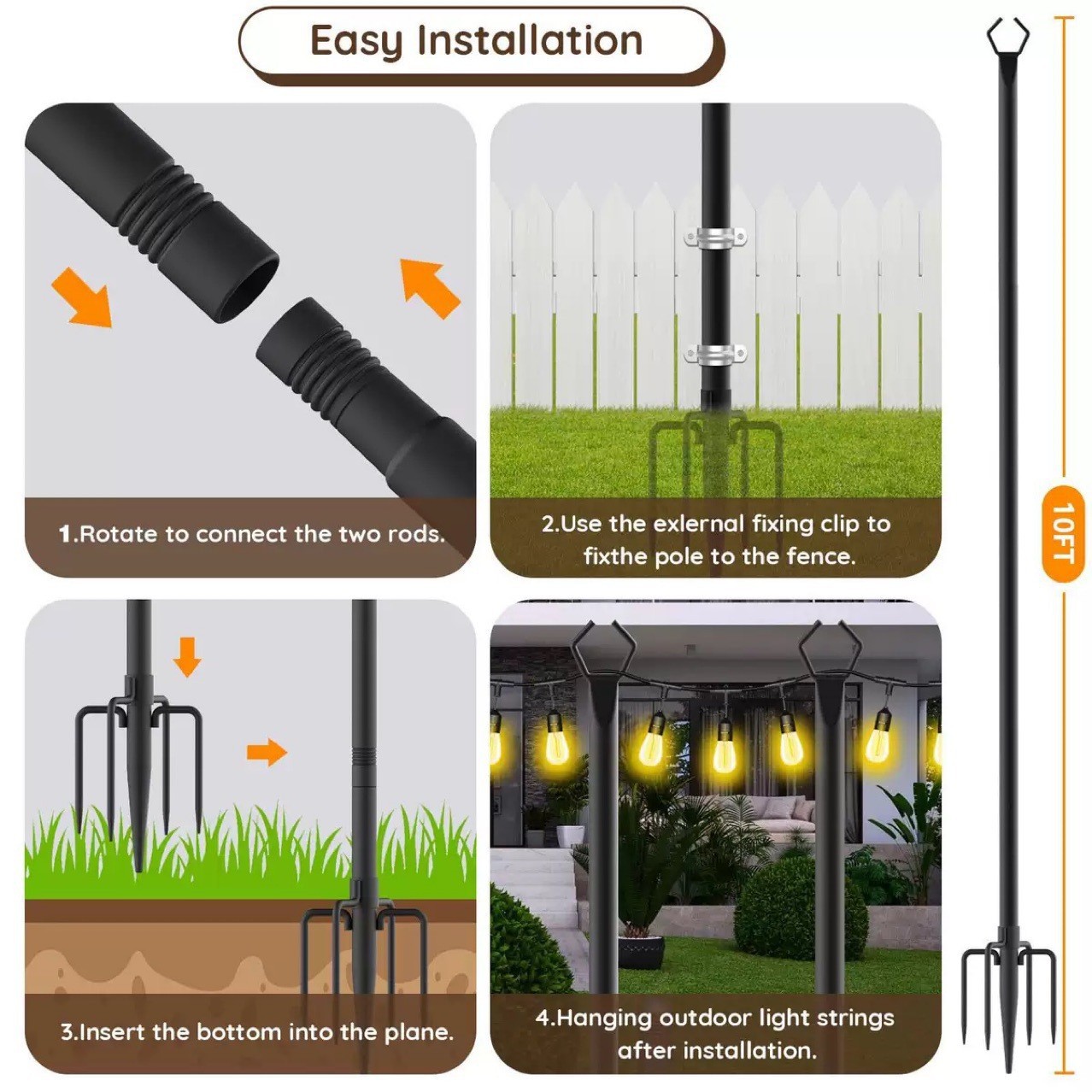 Easy Installation

1.Rotate to connect the two rods.

2.Use the exlernal fixing clip to fixthe pole to the fence.

3.Insert the bottom into the plane.

4.Hanging outdoor light strings after installation.

10FT