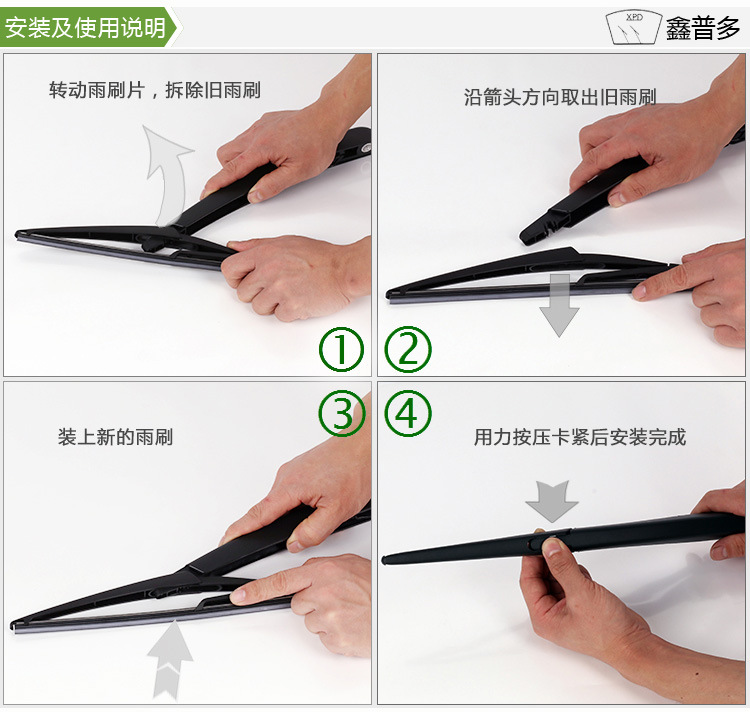 安装及使用说明

XPD 鑫普多

转动雨刷片，拆除旧雨刷

①

沿箭头方向取出旧雨刷

②

③

装上新的雨刷

④

用力按压卡紧后安装完成