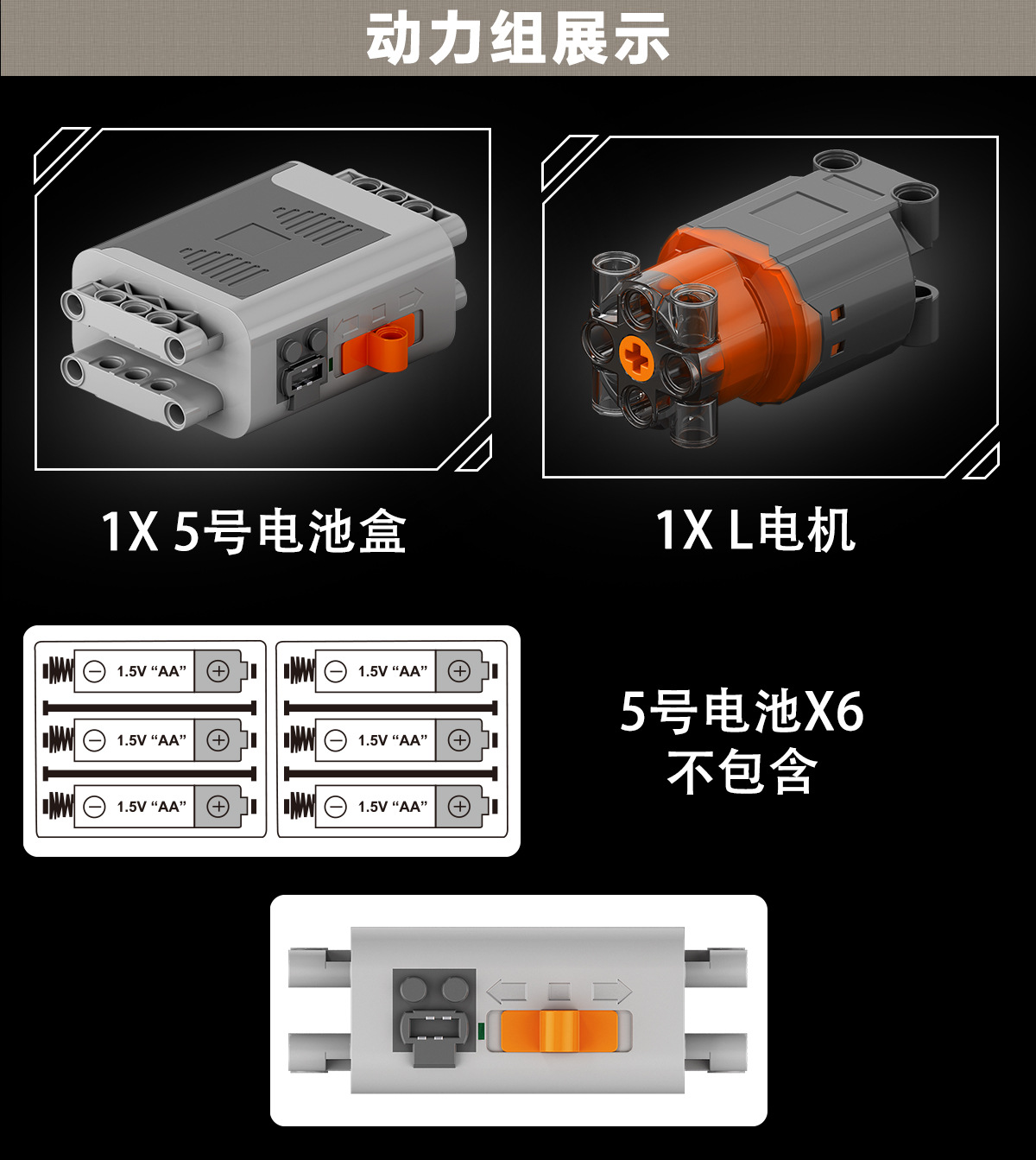 动力组展示

1X 5号电池盒

1X L电机

1.5V “AA”

1.5V “AA”

1.5V “AA”

1.5V “AA”

1.5V “AA”

1.5V “AA”

5号电池X6
不包含