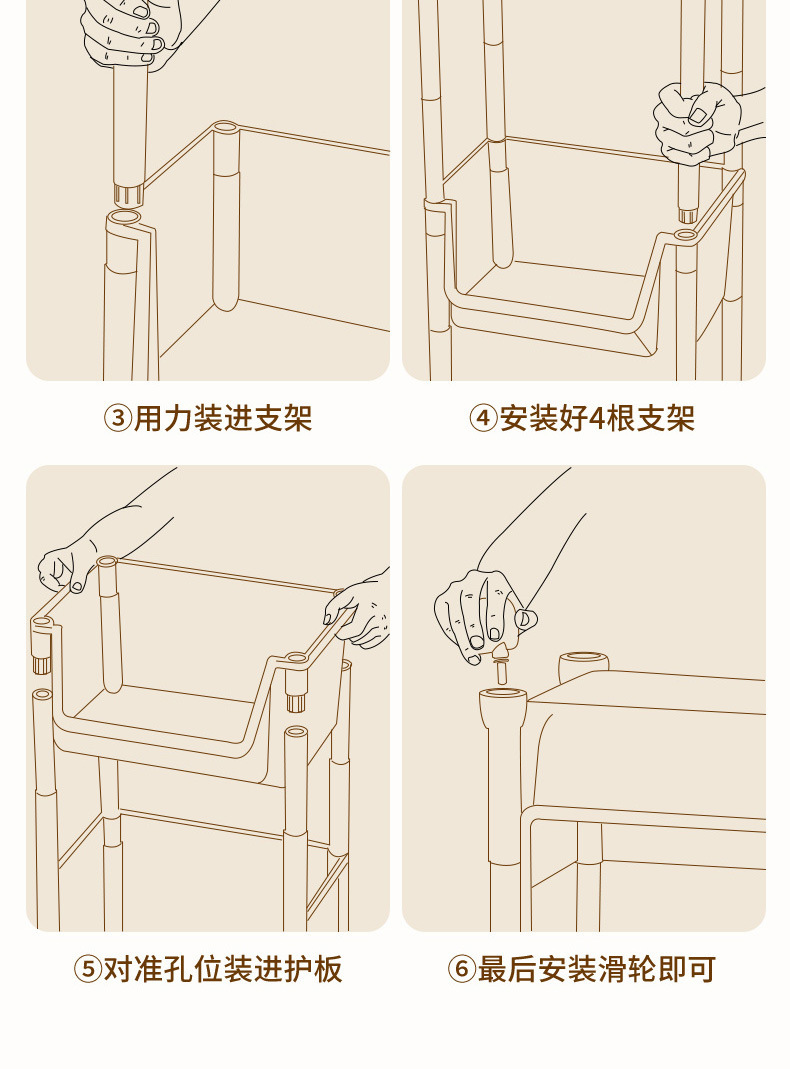 ③用力装进支架

④安装好4根支架

⑤对准孔位装进护板

⑥最后安装滑轮即可