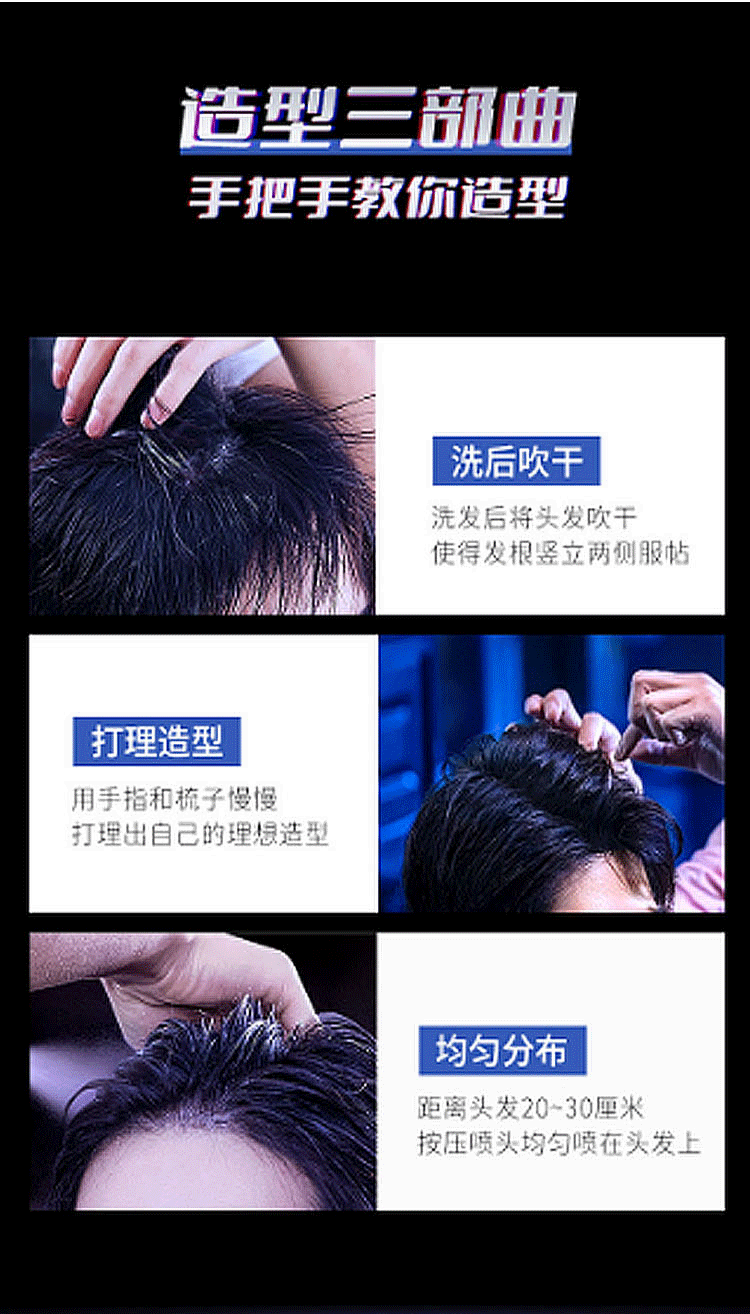 造型三部曲
手把手教你造型

洗后吹干
洗发后将头发吹干
使得发根竖立两侧服帖

打理造型
用手指和梳子慢慢
打理出自己的理想造型

均匀分布
距离头发20~30厘米
按压喷头均匀喷在头发上