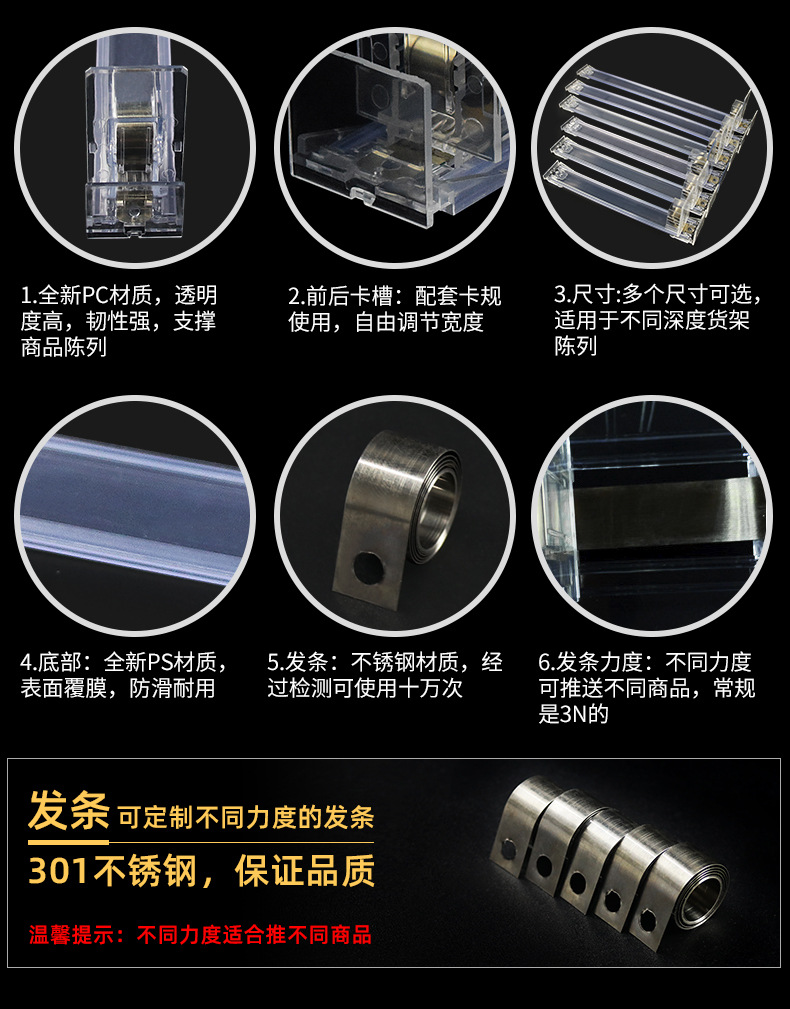 1.全新PC材质，透明度高，韧性强，支撑商品陈列

2.前后卡槽：配套卡规使用，自由调节宽度

3.尺寸:多个尺寸可选，适用于不同深度货架陈列

4.底部：全新PS材质，表面覆膜，防滑耐用

5.发条：不锈钢材质，经过检测可使用十万次

6.发条力度：不同力度可推送不同商品，常规是3N的

发条 可定制不同力度的发条

301不锈钢，保证品质

温馨提示：不同力度适合推不同商品