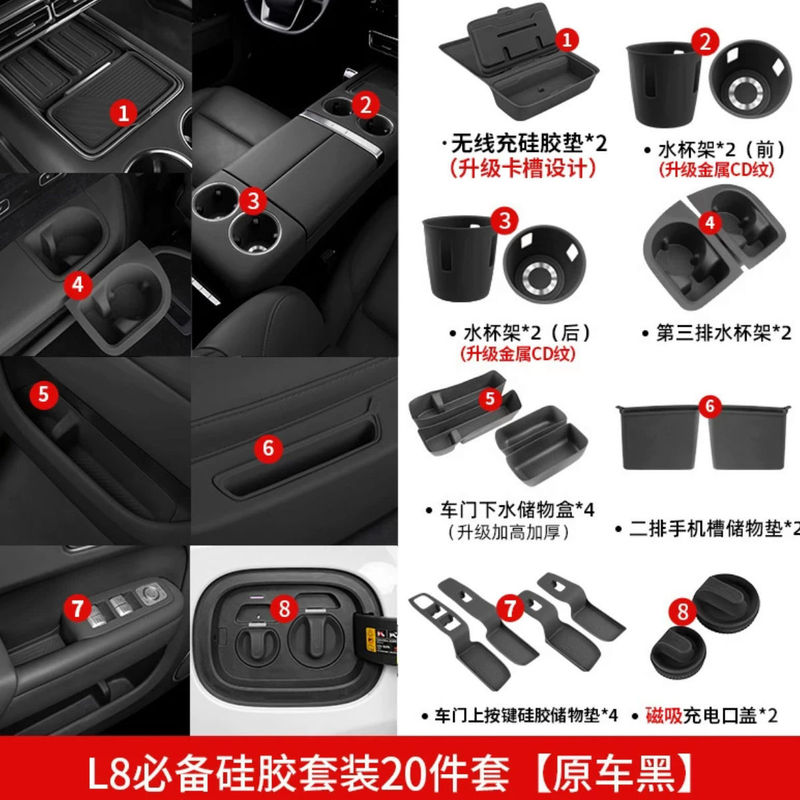 1
2
3
4
5
6
7
8

1
·无线充硅胶垫*2
（升级卡槽设计）

2
• 水杯架*2（前）
（升级金属CD纹）

3
• 水杯架*2（后）
（升级金属CD纹）

4
• 第三排水杯架*2

5
• 车门下水储物盒*4
（升级加高加厚）

6
• 二排手机槽储物垫*2

7
• 车门上按键硅胶储物垫*4

8
• 磁吸充电口盖*2

L8必备硅胶套装20件套【原车黑】